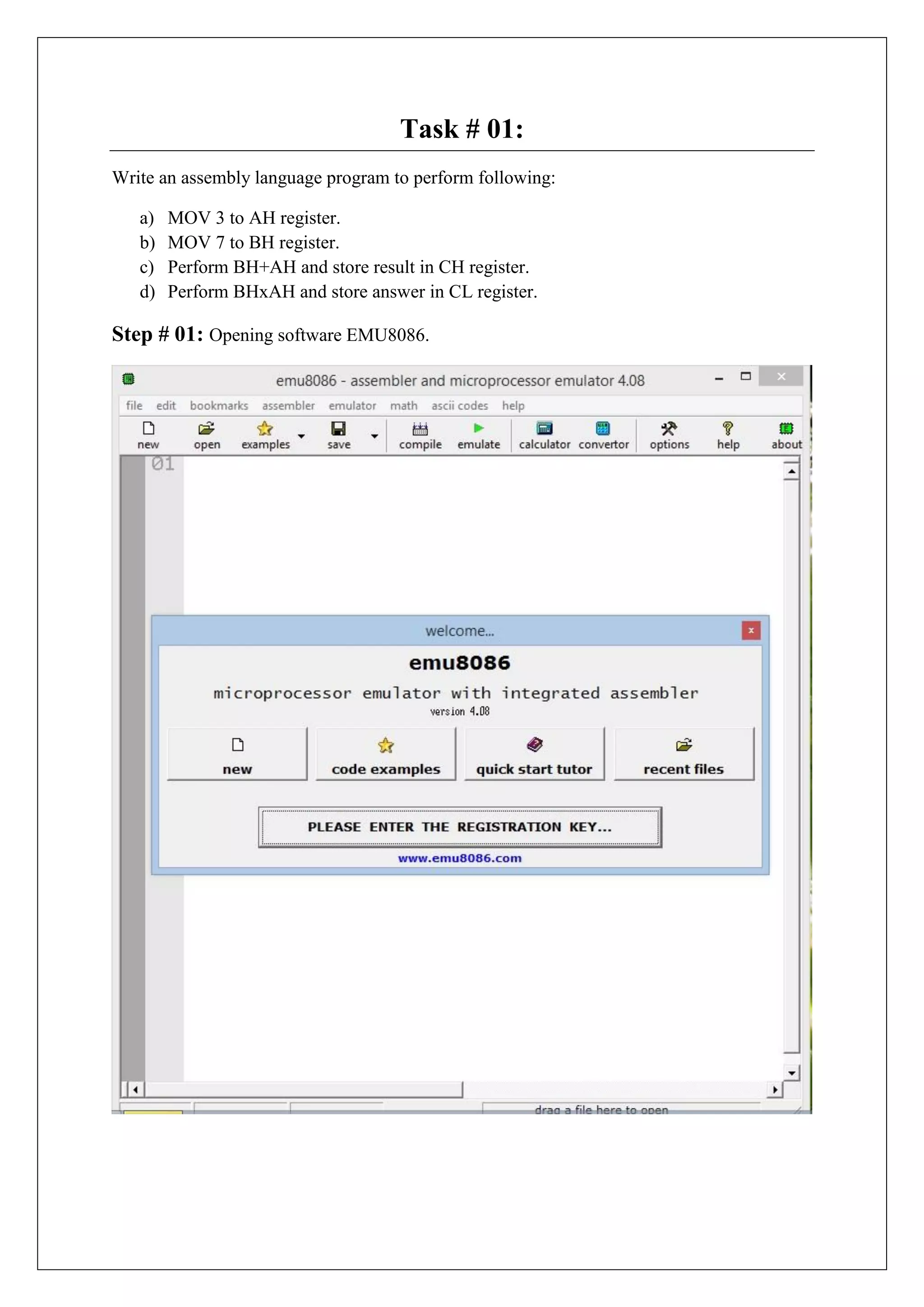 Task # 01:

Write an assembly language program to perform following:

a) MOV 3 to AH register.
b) MOV 7 to BH register.
c) Perform BH+AH and store result in CH register.
d) Perform BHxAH and store answer in CL register.

Step # 01: Opening software EMU8086.

emu8086 - assembler and microprocessor emulator 4.08

file edit bookmarks assembler emulator math ascii codes help

new open examples save compile emulate calculator convertor options help about

01

welcome...

emu8086

microprocessor emulator with integrated assembler

version 4.08

new

code examples

quick start tutor

recent files

PLEASE ENTER THE REGISTRATION KEY...

www.emu8086.com

drag a file here to open