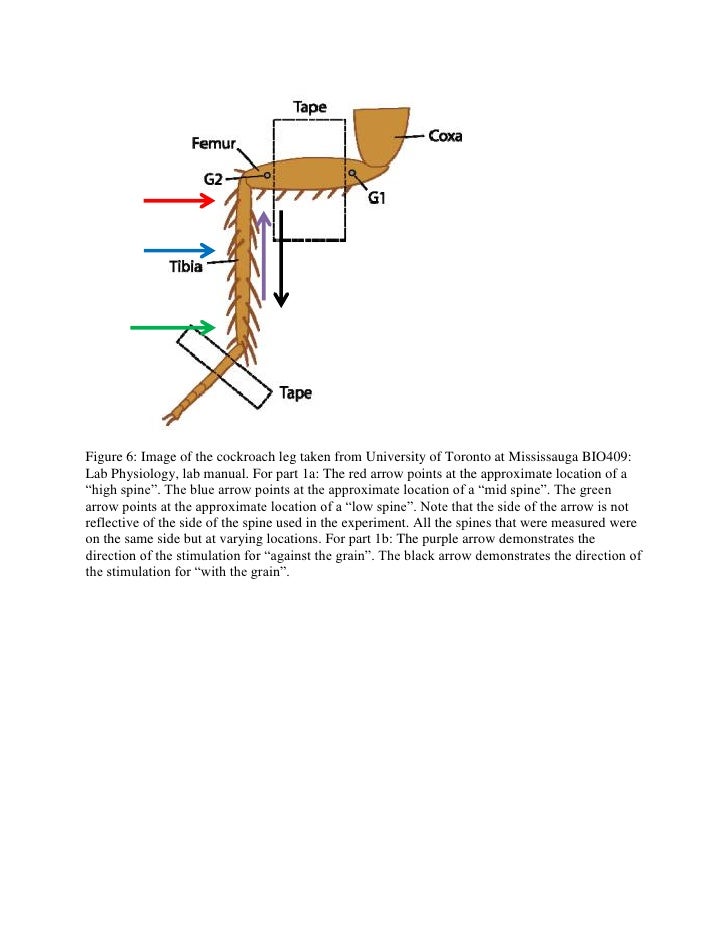 Tape
Femur
Coxa
G2
G1
Tibia
Tape

Figure 6: Image of the cockroach leg taken from University of Toronto at Mississauga BIO409: Lab Physiology, lab manual. For part 1a: The red arrow points at the approximate location of a “high spine”. The blue arrow points at the approximate location of a “mid spine”. The green arrow points at the approximate location of a “low spine”. Note that the side of the arrow is not reflective of the side of the spine used in the experiment. All the spines that were measured were on the same side but at varying locations. For part 1b: The purple arrow demonstrates the direction of the stimulation for “against the grain”. The black arrow demonstrates the direction of the stimulation for “with the grain”.