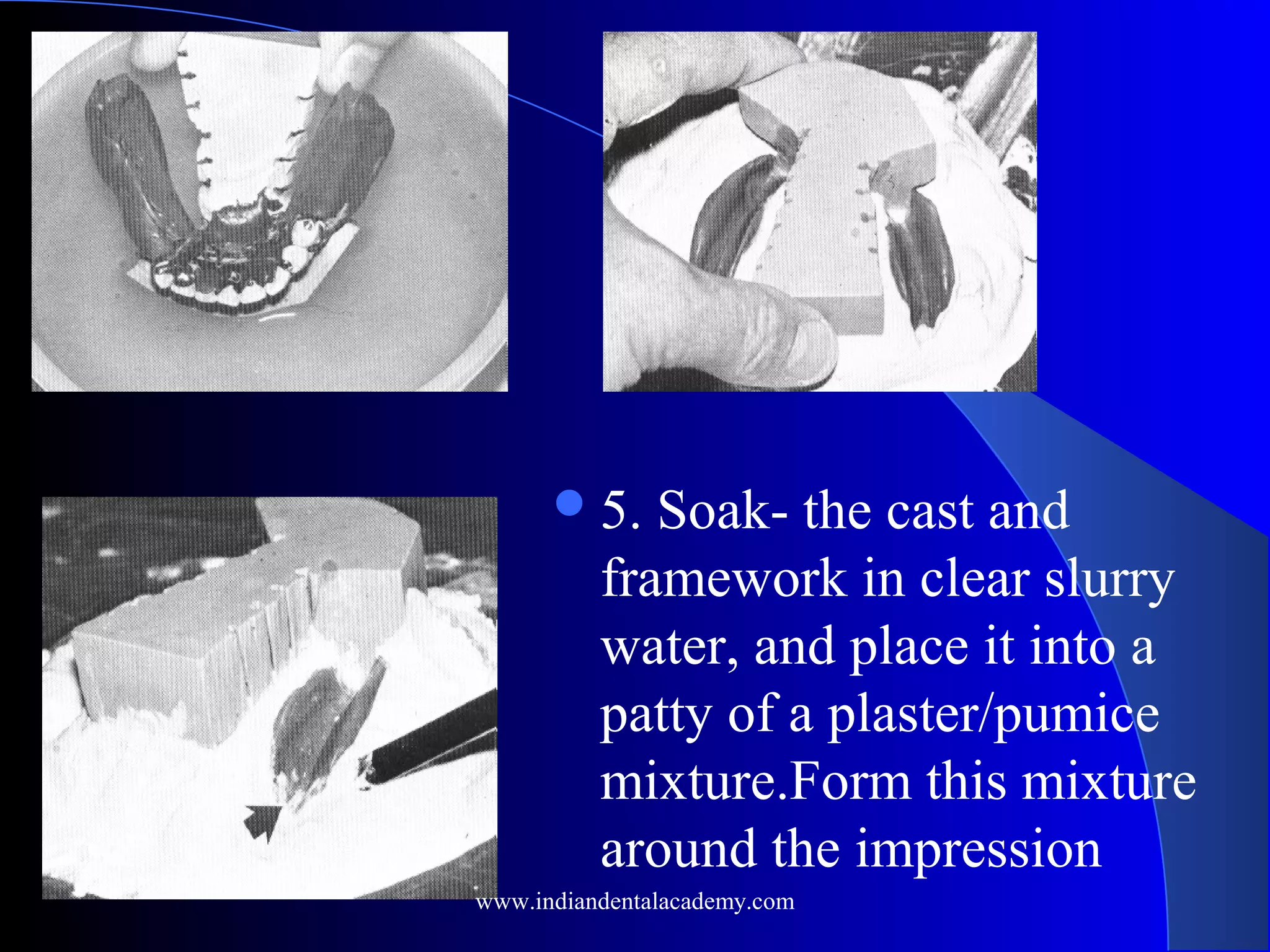 5. Soak- the cast and framework in clear slurry water, and place it into a patty of a plaster/pumice mixture.Form this mixture around the impression

www.indiandentalacademy.com