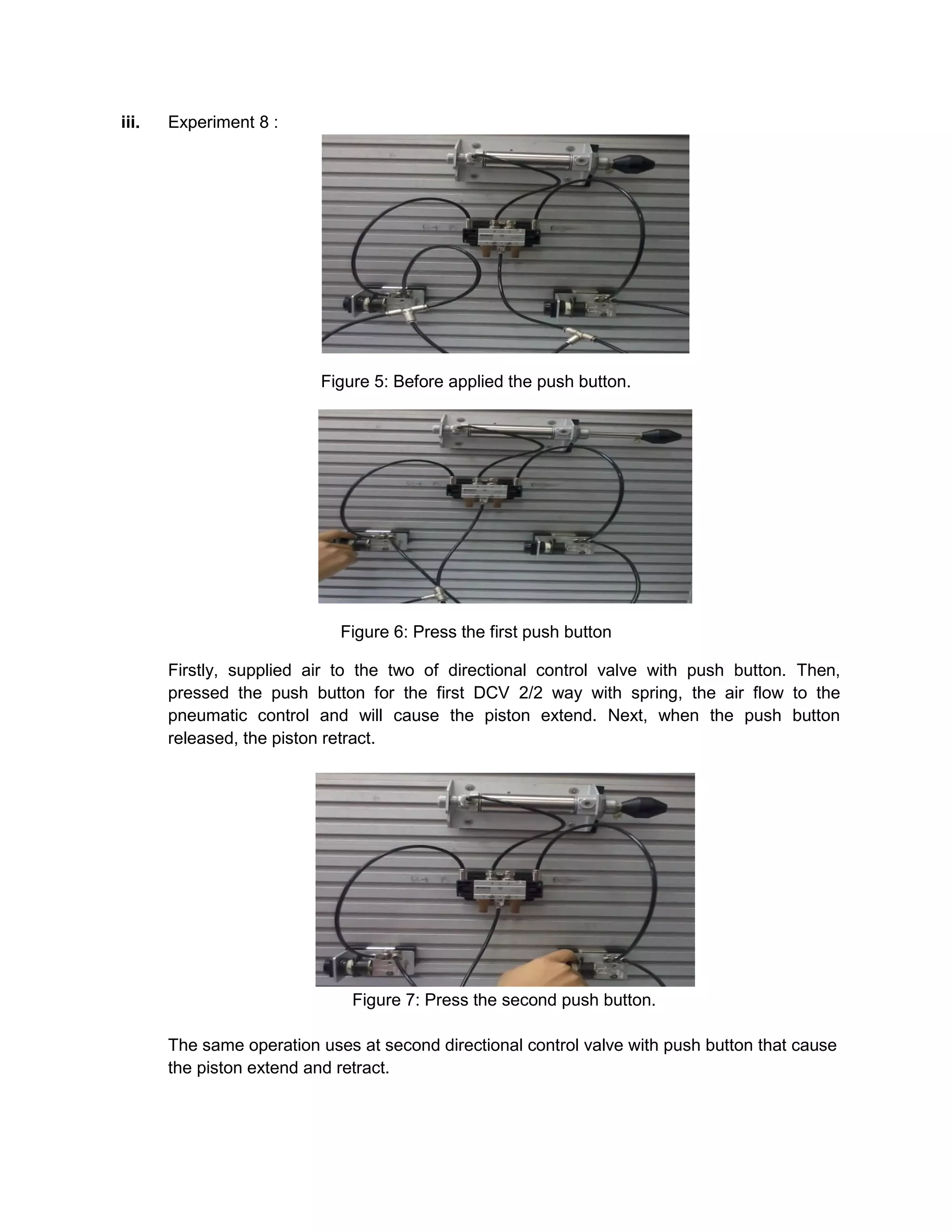 iii. Experiment 8 :

Figure 5: Before applied the push button.

Figure 6: Press the first push button

Firstly, supplied air to the two of directional control valve with push button. Then, pressed the push button for the first DCV 2/2 way with spring, the air flow to the pneumatic control and will cause the piston extend. Next, when the push button released, the piston retract.

Figure 7: Press the second push button.

The same operation uses at second directional control valve with push button that cause the piston extend and retract.