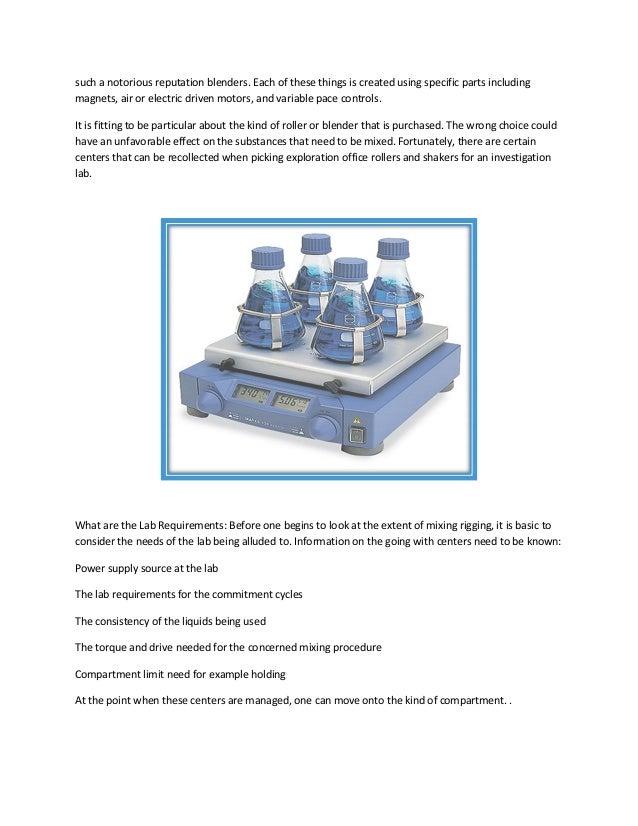 such a notorious reputation blenders. Each of these things is created using specific parts including magnets, air or electric driven motors, and variable pace controls.

It is fitting to be particular about the kind of roller or blender that is purchased. The wrong choice could have an unfavorable effect on the substances that need to be mixed. Fortunately, there are certain centers that can be recollected when picking exploration office rollers and shakers for an investigation lab.

340 506

What are the Lab Requirements: Before one begins to look at the extent of mixing rigging, it is basic to consider the needs of the lab being alluded to. Information on the going with centers need to be known:

Power supply source at the lab

The lab requirements for the commitment cycles

The consistency of the liquids being used

The torque and drive needed for the concerned mixing procedure

Compartment limit need for example holding

At the point when these centers are managed, one can move onto the kind of compartment. .