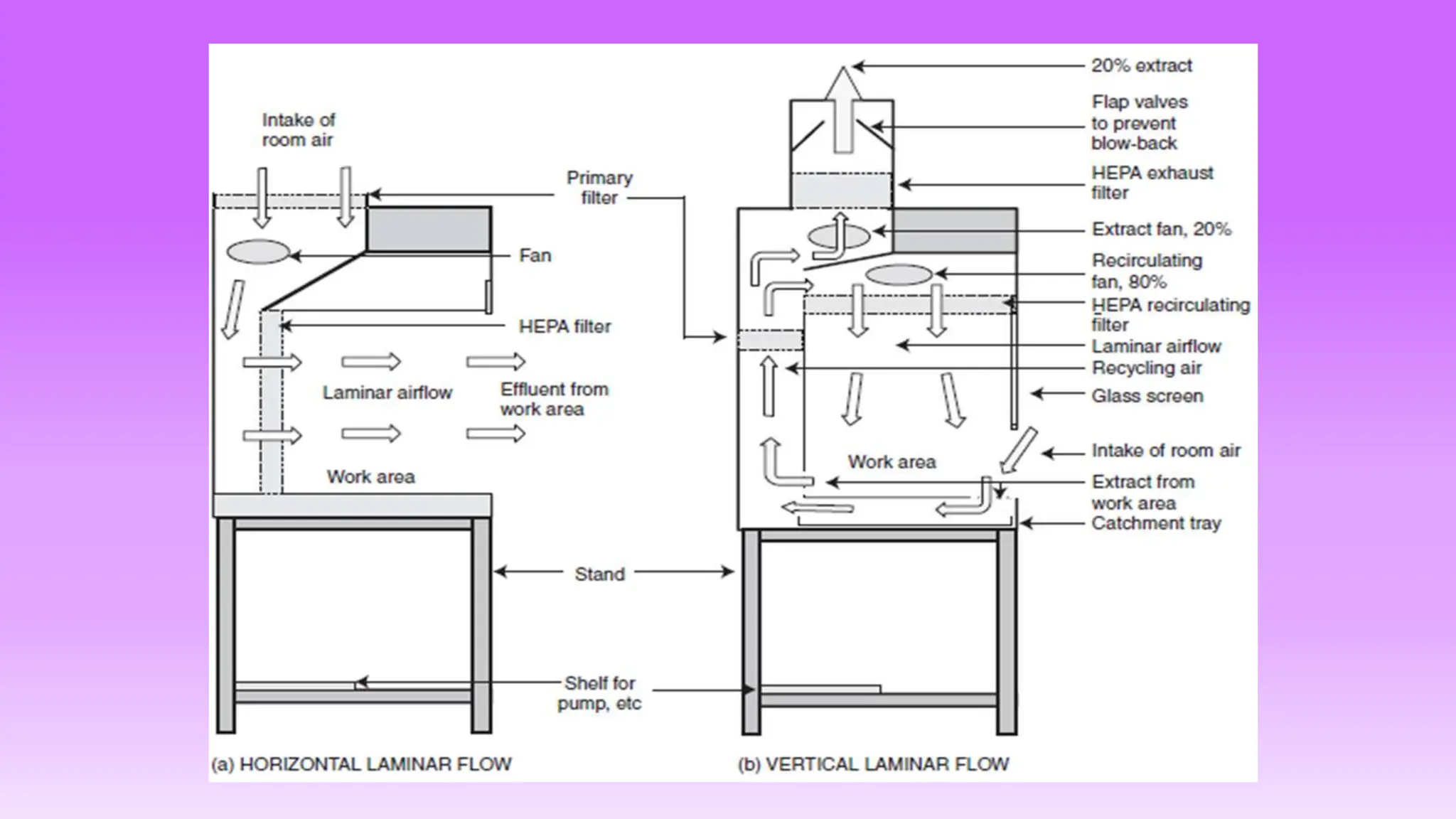 Intake of room air

Primary filter

Fan

HEPA filter

Laminar airflow

Effluent from work area

Work area

Stand

Shelf for pump, etc

(a) HORIZONTAL LAMINAR FLOW

20% extract

Flap valves to prevent blow-back

HEPA exhaust filter

Extract fan, 20%

Recirculating fan, 80%

HEPA recirculating filter

Laminar airflow

Recycling air

Glass screen

Intake of room air

Work area

Extract from work area

Catchment tray

(b) VERTICAL LAMINAR FLOW