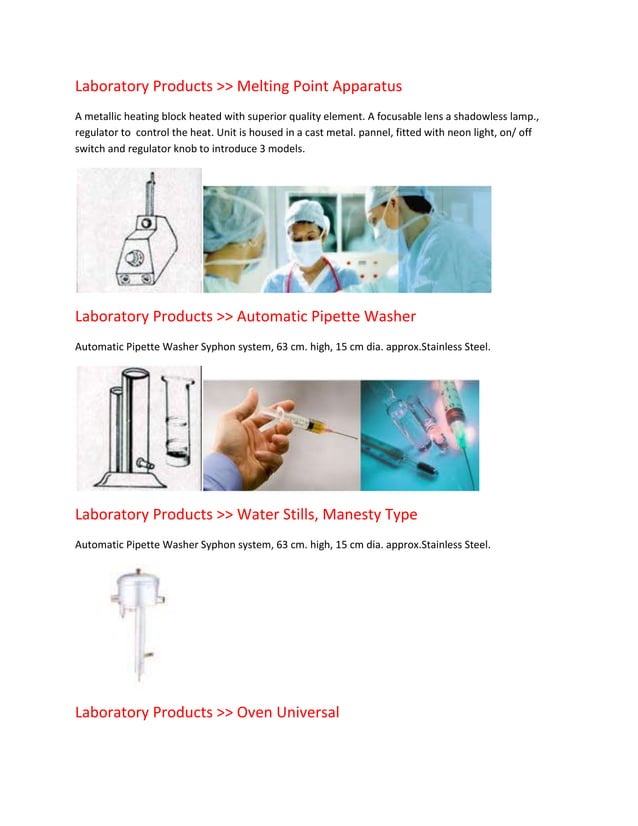 Laboratory Products >> Melting Point Apparatus

A metallic heating block heated with superior quality element. A focusable lens a shadowless lamp., regulator to control the heat. Unit is housed in a cast metal. pannel, fitted with neon light, on/ off switch and regulator knob to introduce 3 models.

Laboratory Products >> Automatic Pipette Washer

Automatic Pipette Washer Syphon system, 63 cm. high, 15 cm dia. approx.Stainless Steel.

Laboratory Products >> Water Stills, Manesty Type

Automatic Pipette Washer Syphon system, 63 cm. high, 15 cm dia. approx.Stainless Steel.

Laboratory Products >> Oven Universal