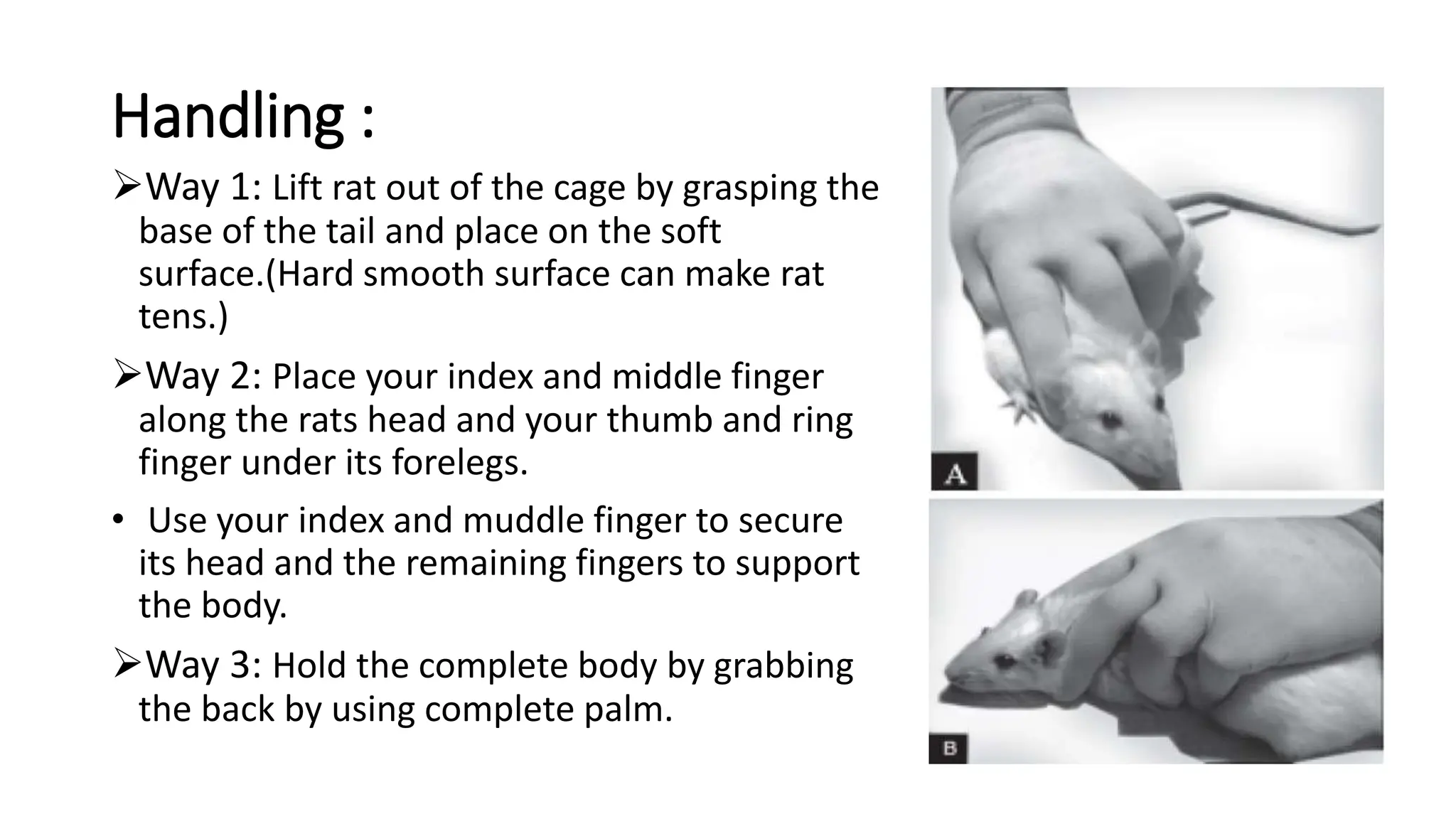 Handling :

➢Way 1: Lift rat out of the cage by grasping the base of the tail and place on the soft surface.(Hard smooth surface can make rat tens.)

➢Way 2: Place your index and middle finger along the rats head and your thumb and ring finger under its forelegs.

• Use your index and muddle finger to secure its head and the remaining fingers to support the body.

➢Way 3: Hold the complete body by grabbing the back by using complete palm.

A

B