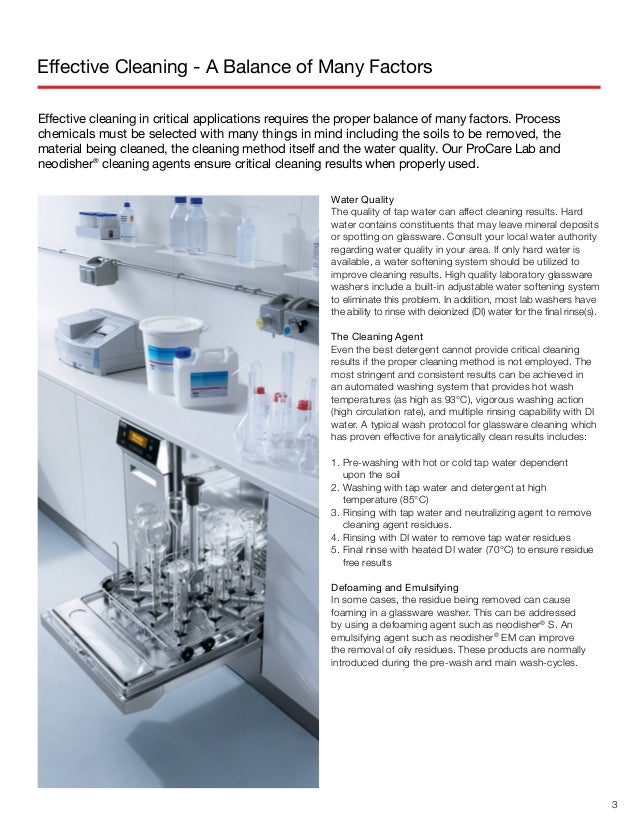 Effective Cleaning - A Balance of Many Factors

Effective cleaning in critical applications requires the proper balance of many factors. Process chemicals must be selected with many things in mind including the soils to be removed, the material being cleaned, the cleaning method itself and the water quality. Our ProCare Lab and neodisher® cleaning agents ensure critical cleaning results when properly used.

Water Quality
The quality of tap water can affect cleaning results. Hard water contains constituents that may leave mineral deposits or spotting on glassware. Consult your local water authority regarding water quality in your area. If only hard water is available, a water softening system should be utilized to improve cleaning results. High quality laboratory glassware washers include a built-in adjustable water softening system to eliminate this problem. In addition, most lab washers have the ability to rinse with deionized (DI) water for the final rinse(s).

The Cleaning Agent
Even the best detergent cannot provide critical cleaning results if the proper cleaning method is not employed. The most stringent and consistent results can be achieved in an automated washing system that provides hot wash temperatures (as high as 93°C), vigorous washing action (high circulation rate), and multiple rinsing capability with DI water. A typical wash protocol for glassware cleaning which has proven effective for analytically clean results includes:

1. Pre-washing with hot or cold tap water dependent upon the soil
2. Washing with tap water and detergent at high temperature (85°C)
3. Rinsing with tap water and neutralizing agent to remove cleaning agent residues.
4. Rinsing with DI water to remove tap water residues
5. Final rinse with heated DI water (70°C) to ensure residue free results

Defoaming and Emulsifying
In some cases, the residue being removed can cause foaming in a glassware washer. This can be addressed by using a defoaming agent such as neodisher® S. An emulsifying agent such as neodisher® EM can improve the removal of oily residues. These products are normally introduced during the pre-wash and main wash-cycles.

3