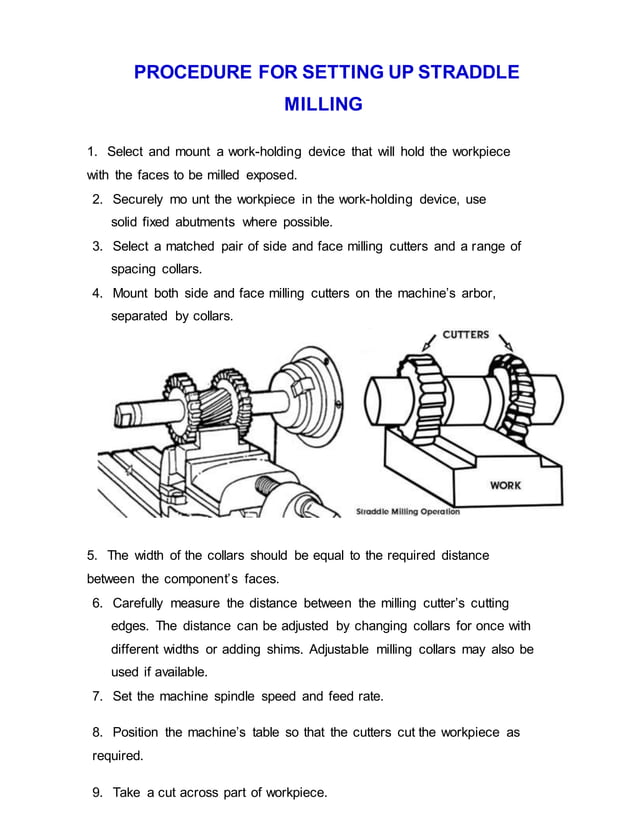 PROCEDURE FOR SETTING UP STRADDLE MILLING

1. Select and mount a work-holding device that will hold the workpiece with the faces to be milled exposed.

2. Securely mo unt the workpiece in the work-holding device, use solid fixed abutments where possible.

3. Select a matched pair of side and face milling cutters and a range of spacing collars.

4. Mount both side and face milling cutters on the machine's arbor, separated by collars.

CUTTERS

WORK

Straddle Milling Operation

5. The width of the collars should be equal to the required distance between the component's faces.

6. Carefully measure the distance between the milling cutter's cutting edges. The distance can be adjusted by changing collars for once with different widths or adding shims. Adjustable milling collars may also be used if available.

7. Set the machine spindle speed and feed rate.

8. Position the machine's table so that the cutters cut the workpiece as required.

9. Take a cut across part of workpiece.