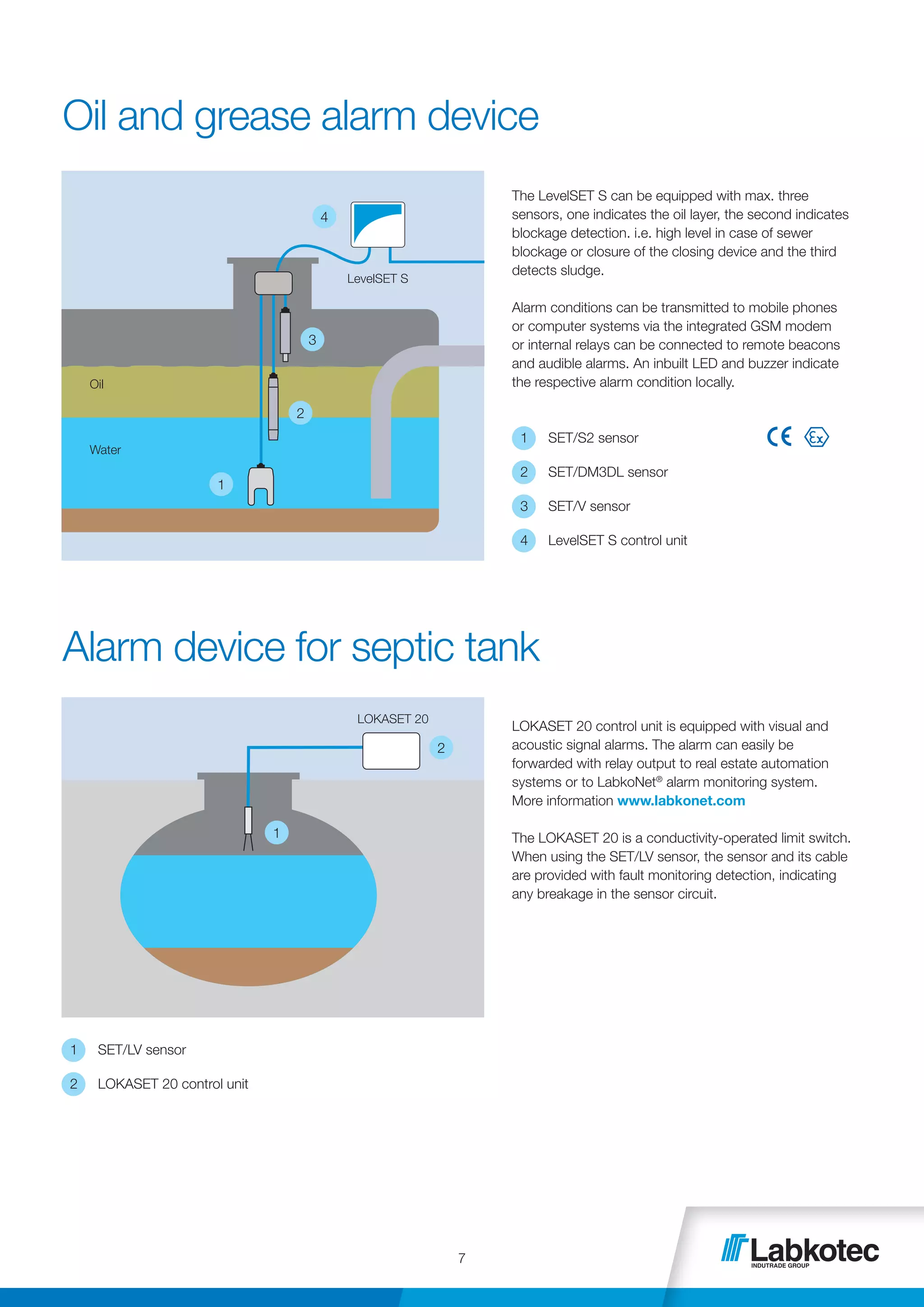 Oil and grease alarm device

4

LevelSET S

3

Oil

2

Water

1

The LevelSET S can be equipped with max. three sensors, one indicates the oil layer, the second indicates blockage detection. i.e. high level in case of sewer blockage or closure of the closing device and the third detects sludge.

Alarm conditions can be transmitted to mobile phones or computer systems via the integrated GSM modem or internal relays can be connected to remote beacons and audible alarms. An inbuilt LED and buzzer indicate the respective alarm condition locally.

1 SET/S2 sensor

CE Ex

2 SET/DM3DL sensor

3 SET/V sensor

4 LevelSET S control unit

Alarm device for septic tank

LOKASET 20

2

1

LOKASET 20 control unit is equipped with visual and acoustic signal alarms. The alarm can easily be forwarded with relay output to real estate automation systems or to LabkoNet® alarm monitoring system. More information www.labkonet.com

The LOKASET 20 is a conductivity-operated limit switch. When using the SET/LV sensor, the sensor and its cable are provided with fault monitoring detection, indicating any breakage in the sensor circuit.

1 SET/LV sensor

2 LOKASET 20 control unit

7

Labkotec
INDUTRADE GROUP