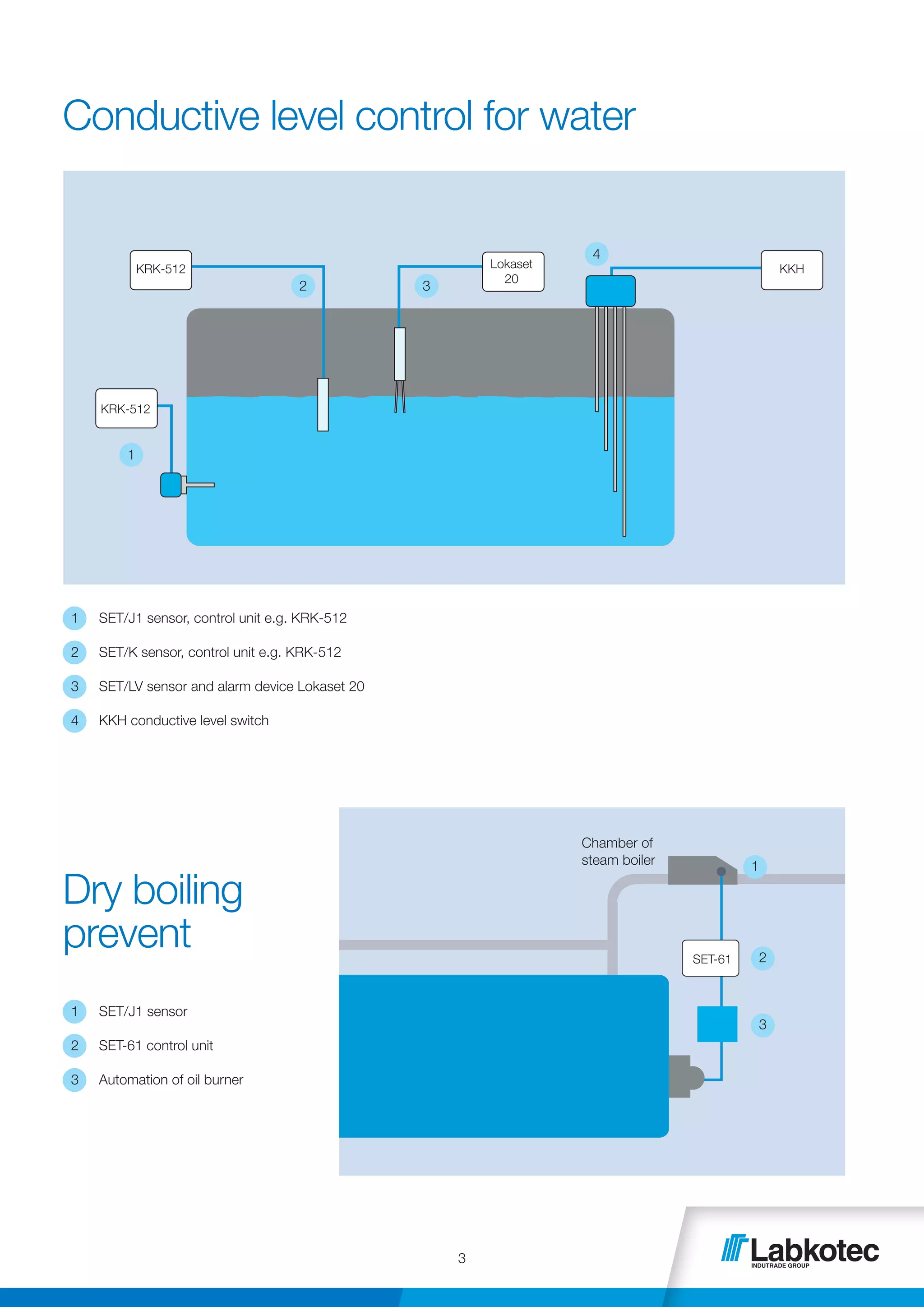 Conductive level control for water

KRK-512
2
3
Lokaset 20
4
KKH
KRK-512
1

1 SET/J1 sensor, control unit e.g. KRK-512
2 SET/K sensor, control unit e.g. KRK-512
3 SET/LV sensor and alarm device Lokaset 20
4 KKH conductive level switch

Dry boiling prevent

1 SET/J1 sensor
2 SET-61 control unit
3 Automation of oil burner

Chamber of steam boiler
1
SET-61
2
3

3

Labkotec
INDUTRADE GROUP