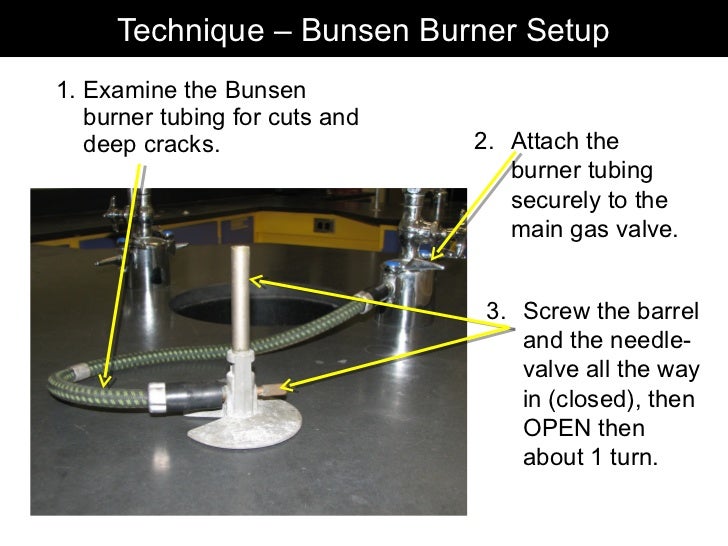 Technique – Bunsen Burner Setup

1. Examine the Bunsen burner tubing for cuts and deep cracks.

2. Attach the burner tubing securely to the main gas valve.

3. Screw the barrel and the needle-valve all the way in (closed), then OPEN then about 1 turn.