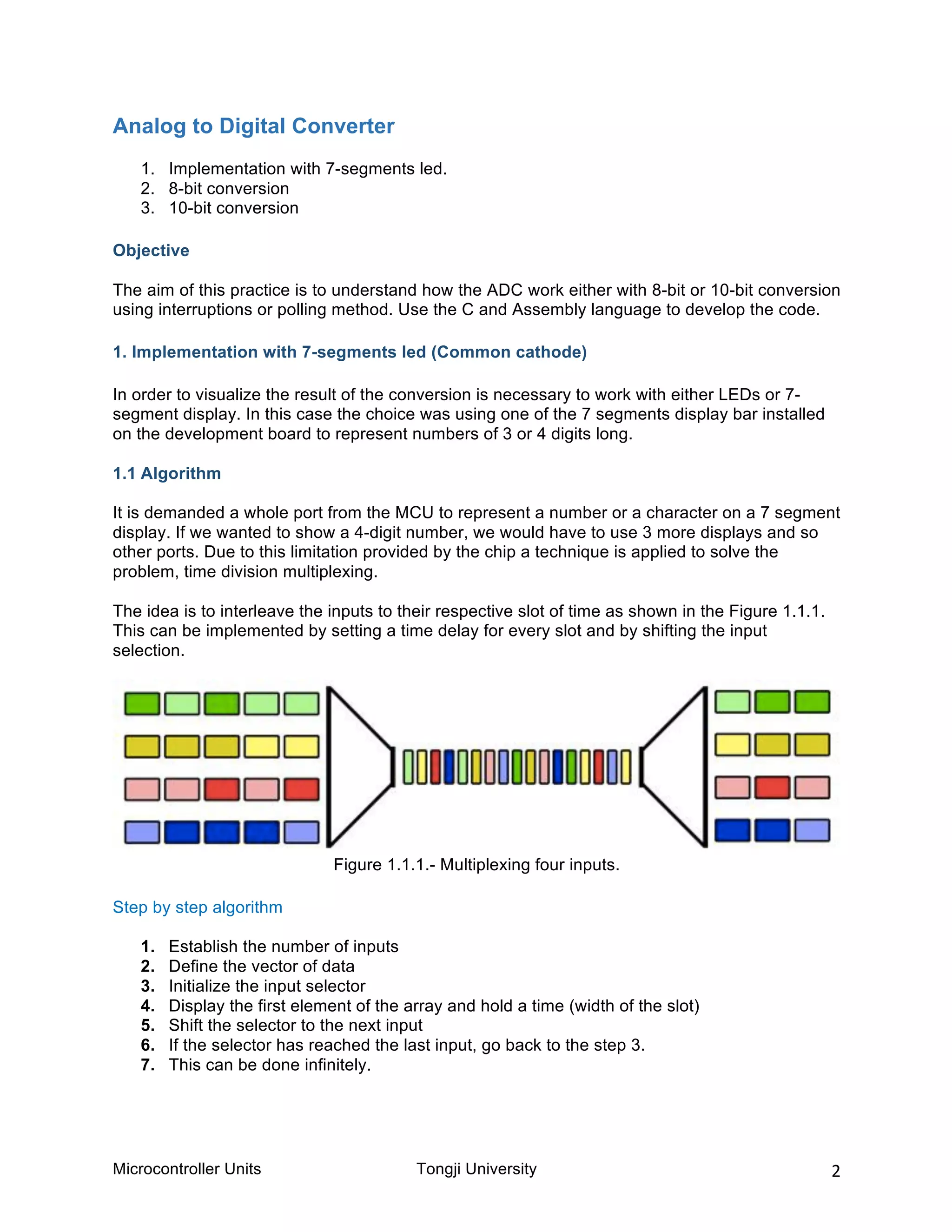 Analog to Digital Converter

1. Implementation with 7-segments led.
2. 8-bit conversion
3. 10-bit conversion

Objective

The aim of this practice is to understand how the ADC work either with 8-bit or 10-bit conversion using interruptions or polling method. Use the C and Assembly language to develop the code.

1. Implementation with 7-segments led (Common cathode)

In order to visualize the result of the conversion is necessary to work with either LEDs or 7-segment display. In this case the choice was using one of the 7 segments display bar installed on the development board to represent numbers of 3 or 4 digits long.

1.1 Algorithm

It is demanded a whole port from the MCU to represent a number or a character on a 7 segment display. If we wanted to show a 4-digit number, we would have to use 3 more displays and so other ports. Due to this limitation provided by the chip a technique is applied to solve the problem, time division multiplexing.

The idea is to interleave the inputs to their respective slot of time as shown in the Figure 1.1.1. This can be implemented by setting a time delay for every slot and by shifting the input selection.

Figure 1.1.1.- Multiplexing four inputs.

Step by step algorithm

1. Establish the number of inputs
2. Define the vector of data
3. Initialize the input selector
4. Display the first element of the array and hold a time (width of the slot)
5. Shift the selector to the next input
6. If the selector has reached the last input, go back to the step 3.
7. This can be done infinitely.

Microcontroller Units Tongji University 2