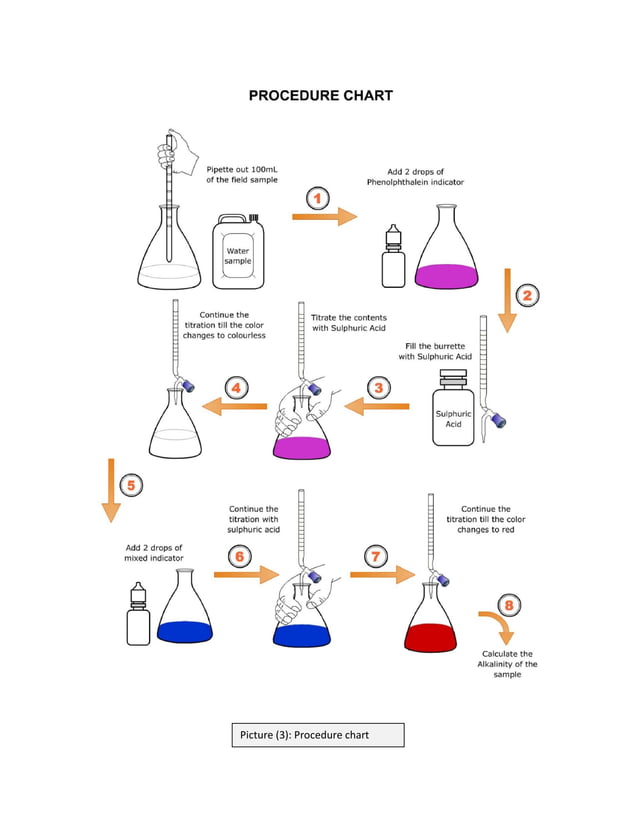 PROCEDURE CHART

Pipette out 100mL of the field sample

Water sample

1

Add 2 drops of Phenolphthalein indicator

2

Fill the burrette with Sulphuric Acid

Sulphuric Acid

3

Titrate the contents with Sulphuric Acid

4

Continue the titration till the color changes to colourless

5

Add 2 drops of mixed indicator

6

Continue the titration with sulphuric acid

7

Continue the titration till the color changes to red

8

Calculate the Alkalinity of the sample

Picture (3): Procedure chart