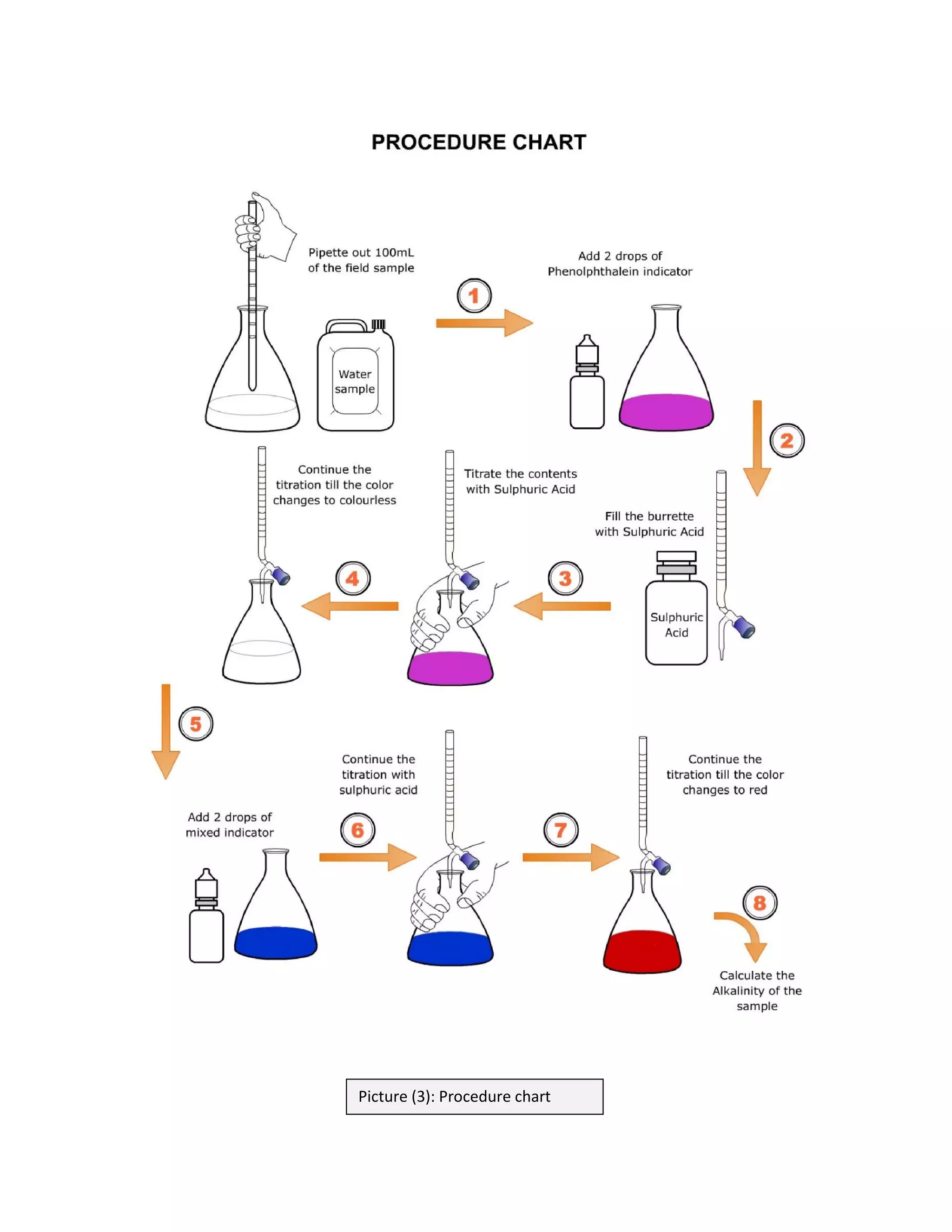 PROCEDURE CHART

Pipette out 100mL of the field sample

Water sample

1

Add 2 drops of Phenolphthalein indicator

2

Fill the burrette with Sulphuric Acid

Sulphuric Acid

3

Titrate the contents with Sulphuric Acid

4

Continue the titration till the color changes to colourless

5

Add 2 drops of mixed indicator

6

Continue the titration with sulphuric acid

7

Continue the titration till the color changes to red

8

Calculate the Alkalinity of the sample

Picture (3): Procedure chart