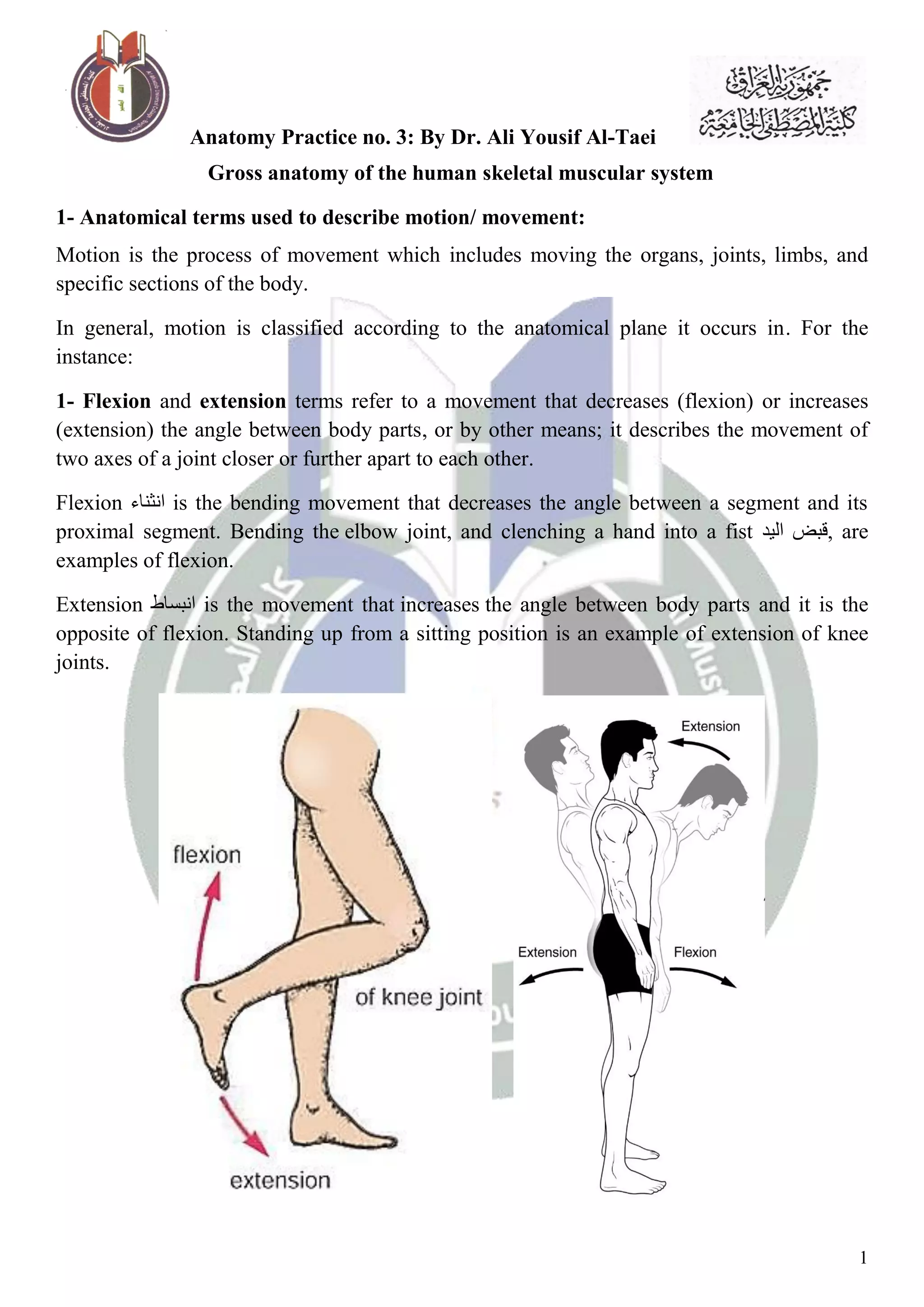 جمهورية العراق
كلية المصطفى الجامعة

Anatomy Practice no. 3: By Dr. Ali Yousif Al-Taei

Gross anatomy of the human skeletal muscular system

1- Anatomical terms used to describe motion/ movement:

Motion is the process of movement which includes moving the organs, joints, limbs, and specific sections of the body.

In general, motion is classified according to the anatomical plane it occurs in. For the instance:

1- Flexion and extension terms refer to a movement that decreases (flexion) or increases (extension) the angle between body parts, or by other means; it describes the movement of two axes of a joint closer or further apart to each other.

Flexion انثناء is the bending movement that decreases the angle between a segment and its proximal segment. Bending the elbow joint, and clenching a hand into a fist قبض اليد, are examples of flexion.

Extension انبساط is the movement that increases the angle between body parts and it is the opposite of flexion. Standing up from a sitting position is an example of extension of knee joints.

flexion
of knee joint
extension

Extension
Extension
Flexion

1