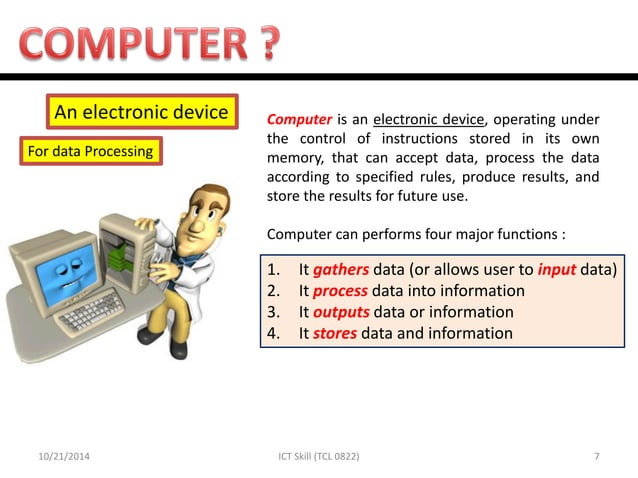 COMPUTER ?

An electronic device

For data Processing

Computer is an electronic device, operating under the control of instructions stored in its own memory, that can accept data, process the data according to specified rules, produce results, and store the results for future use.

Computer can performs four major functions :

1. It gathers data (or allows user to input data)
2. It process data into information
3. It outputs data or information
4. It stores data and information

10/21/2014

ICT Skill (TCL 0822)

7