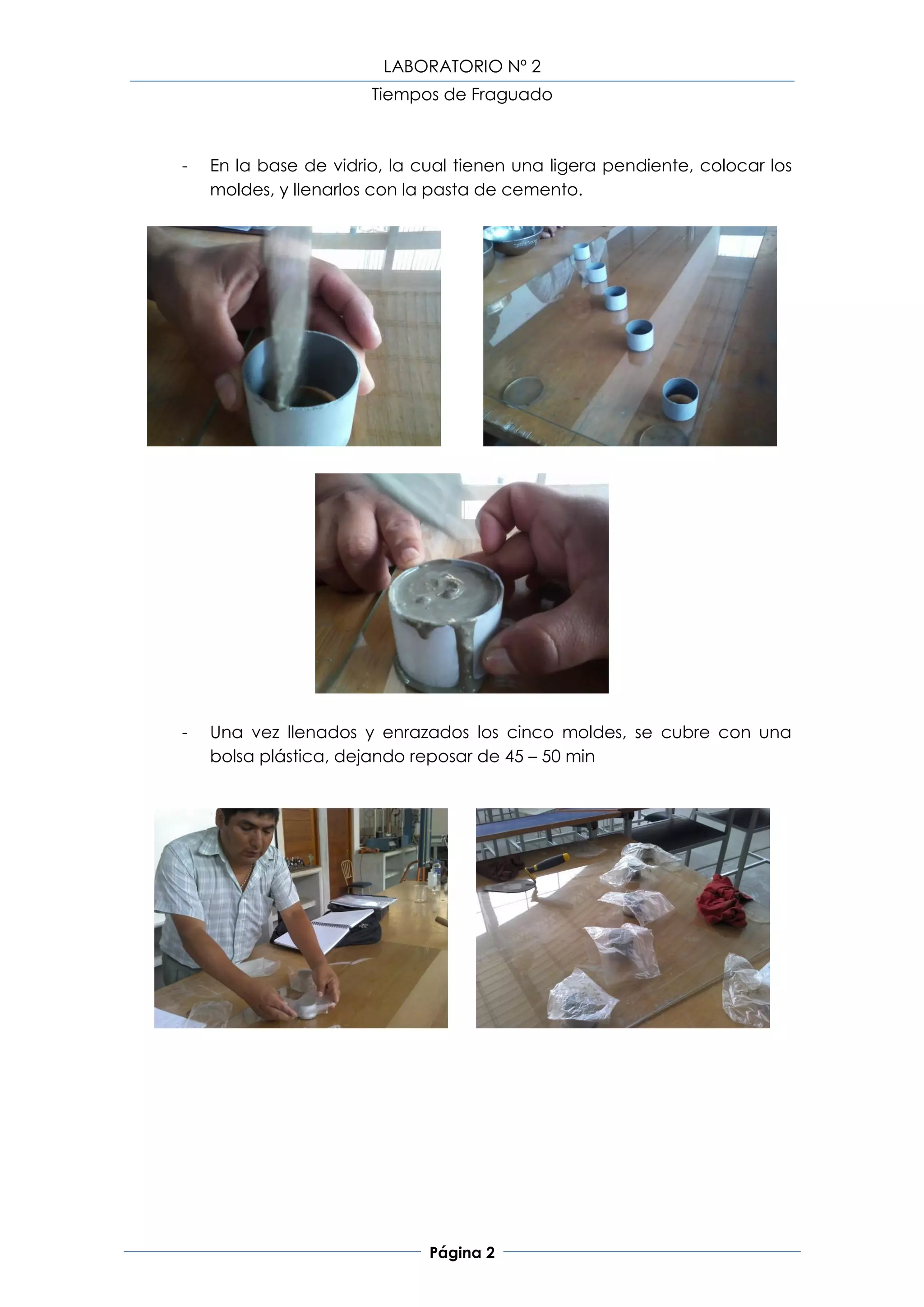 LABORATORIO Nº 2

Tiempos de Fraguado

- En la base de vidrio, la cual tienen una ligera pendiente, colocar los moldes, y llenarlos con la pasta de cemento.

- Una vez llenados y enrazados los cinco moldes, se cubre con una bolsa plástica, dejando reposar de 45 – 50 min

Página 2