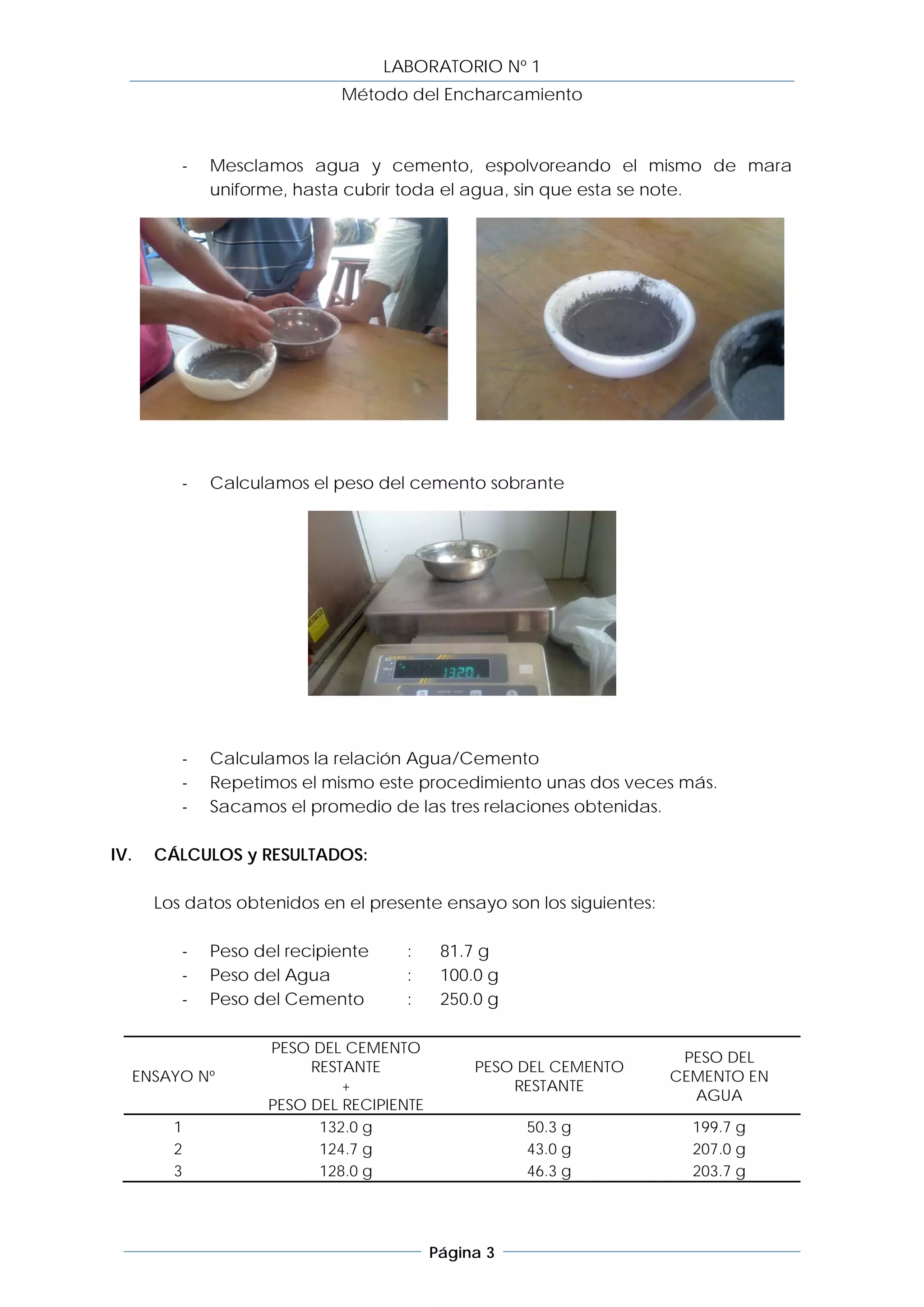 LABORATORIO Nº 1

Método del Encharcamiento

- Mesclamos agua y cemento, espolvoreando el mismo de mara uniforme, hasta cubrir toda el agua, sin que esta se note.

- Calculamos el peso del cemento sobrante

1320.

- Calculamos la relación Agua/Cemento
- Repetimos el mismo este procedimiento unas dos veces más.
- Sacamos el promedio de las tres relaciones obtenidas.

IV. CÁLCULOS y RESULTADOS:

Los datos obtenidos en el presente ensayo son los siguientes:

- Peso del recipiente : 81.7 g
- Peso del Agua : 100.0 g
- Peso del Cemento : 250.0 g

| ENSAYO Nº | PESO DEL CEMENTO RESTANTE + PESO DEL RECIPIENTE | PESO DEL CEMENTO RESTANTE | PESO DEL CEMENTO EN AGUA |
|---|---|---|---|
| 1 | 132.0 g | 50.3 g | 199.7 g |
| 2 | 124.7 g | 43.0 g | 207.0 g |
| 3 | 128.0 g | 46.3 g | 203.7 g |

Página 3