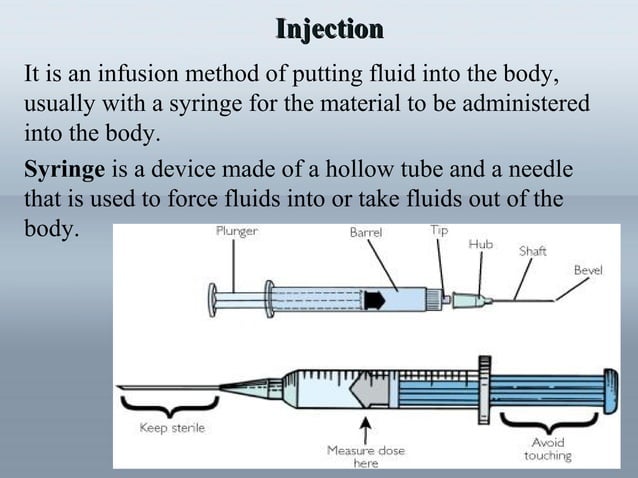 Injection

It is an infusion method of putting fluid into the body, usually with a syringe for the material to be administered into the body.

Syringe is a device made of a hollow tube and a needle that is used to force fluids into or take fluids out of the body.

Plunger
Barrel
Tip
Hub
Shaft
Bevel

Keep sterile
Measure dose here
Avoid touching