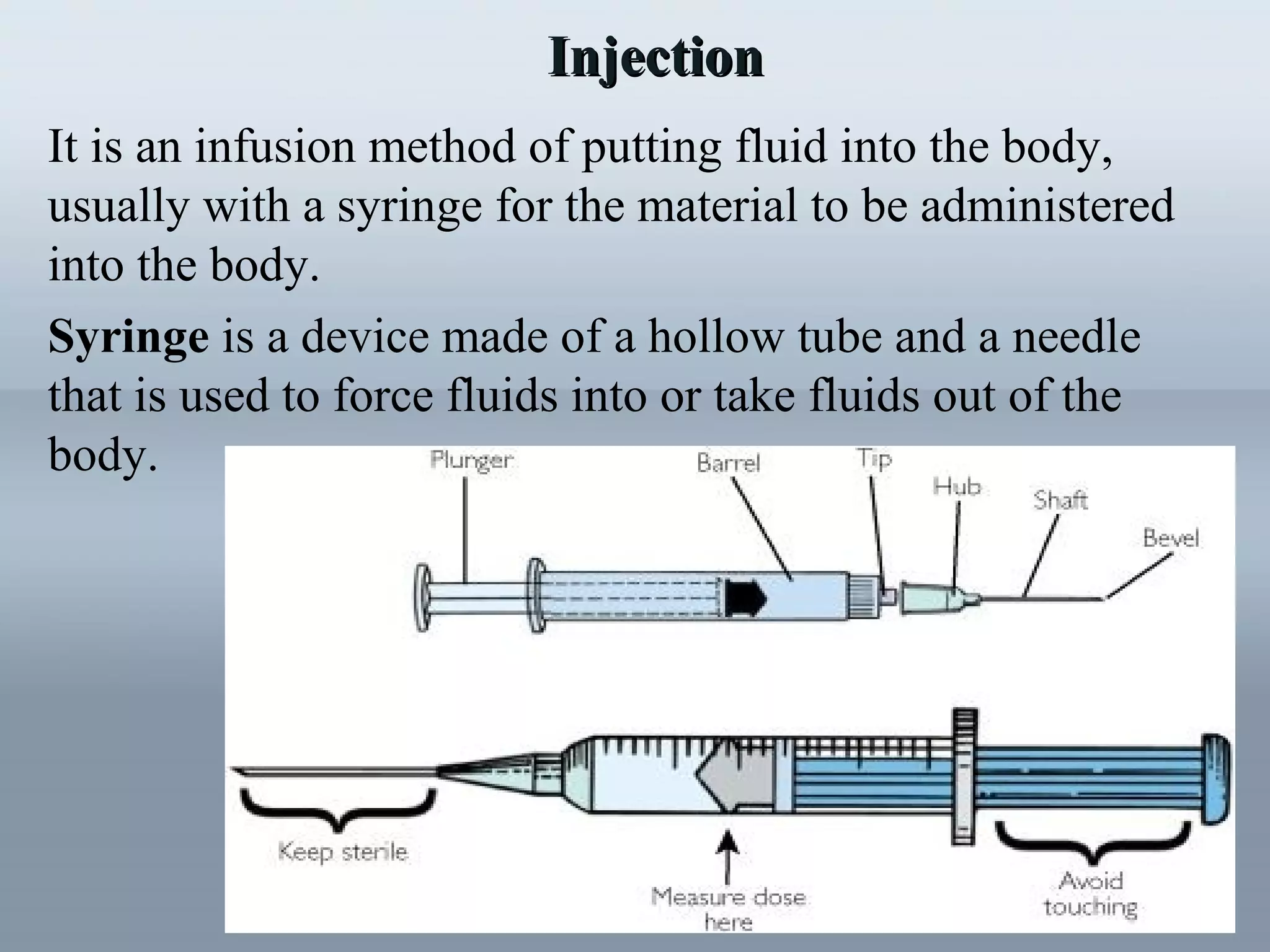 Injection

It is an infusion method of putting fluid into the body, usually with a syringe for the material to be administered into the body.

Syringe is a device made of a hollow tube and a needle that is used to force fluids into or take fluids out of the body.

Plunger
Barrel
Tip
Hub
Shaft
Bevel

Keep sterile
Measure dose here
Avoid touching