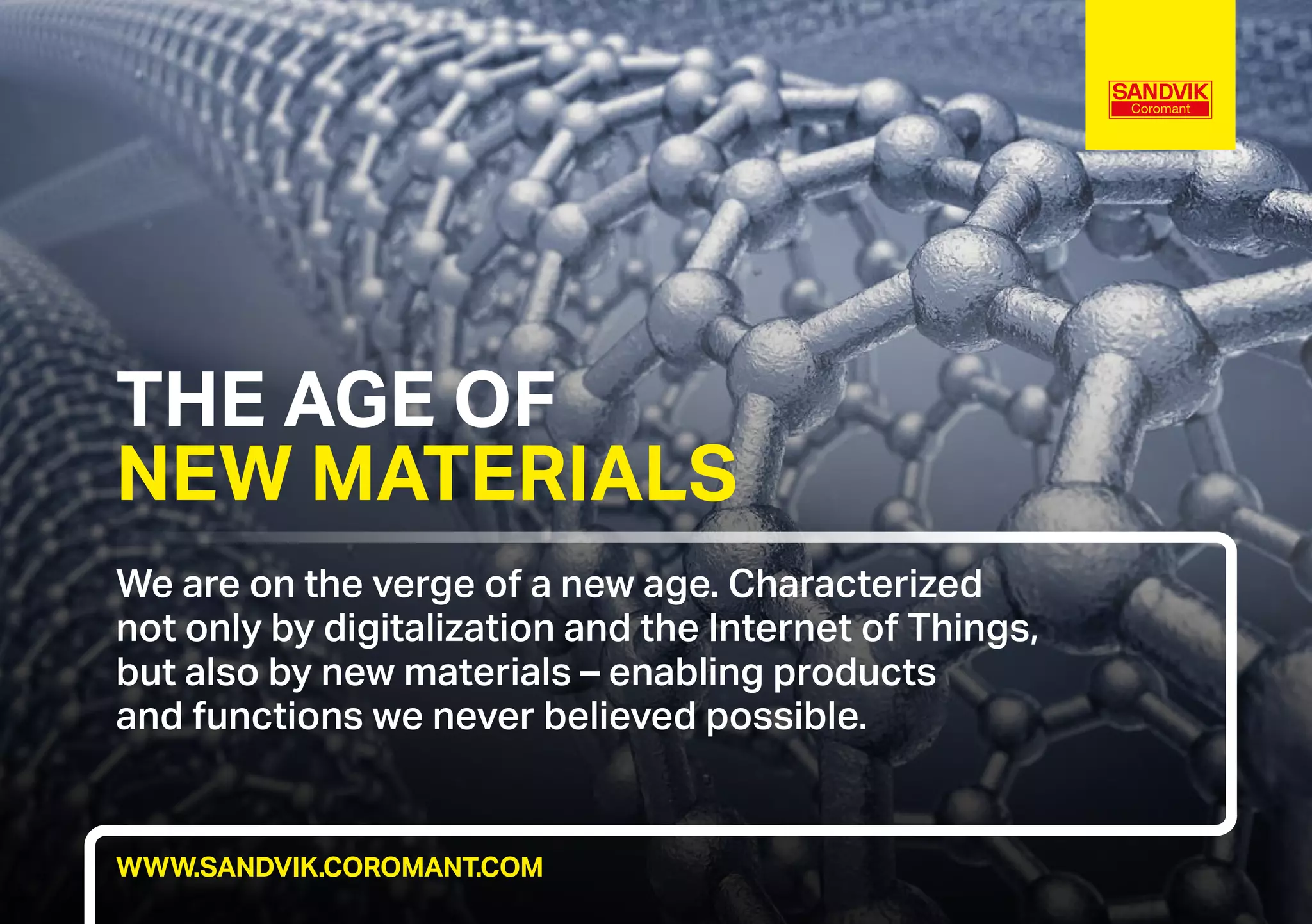 SANDVIK
Coromant

THE AGE OF
NEW MATERIALS

We are on the verge of a new age. Characterized not only by digitalization and the Internet of Things, but also by new materials – enabling products and functions we never believed possible.

WWW.SANDVIK.COROMANT.COM