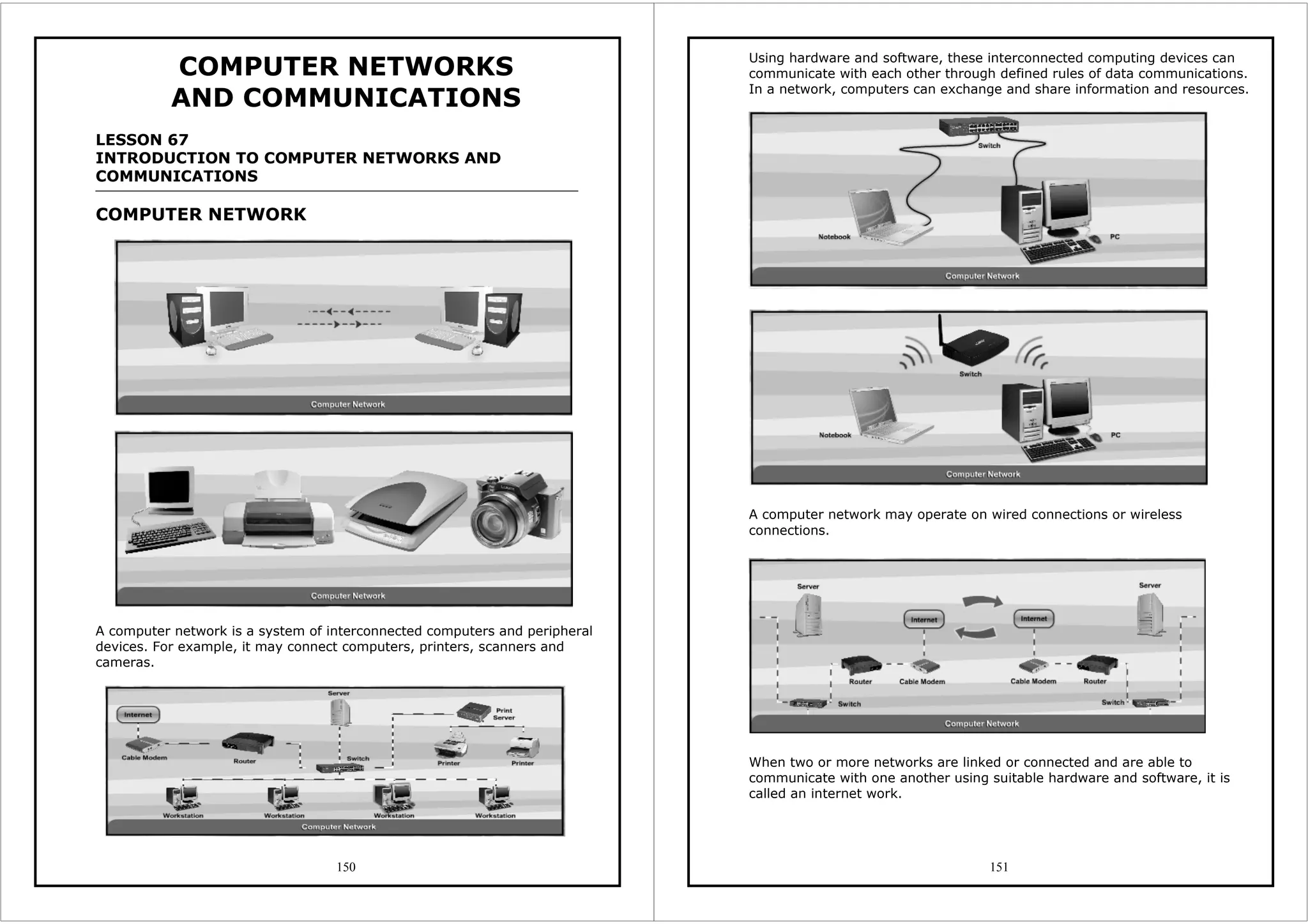 COMPUTER NETWORKS AND COMMUNICATIONS

LESSON 67
INTRODUCTION TO COMPUTER NETWORKS AND COMMUNICATIONS

COMPUTER NETWORK

Computer Network

Computer Network

A computer network is a system of interconnected computers and peripheral devices. For example, it may connect computers, printers, scanners and cameras.

Server
Internet
Print Server
Cable Modem
Router
Switch
Printer
Printer
Workstation
Workstation
Workstation
Workstation
Computer Network

150

Using hardware and software, these interconnected computing devices can communicate with each other through defined rules of data communications. In a network, computers can exchange and share information and resources.

Switch
Notebook
PC
Computer Network

Switch
Notebook
PC
Computer Network

A computer network may operate on wired connections or wireless connections.

Server
Server
Internet
Internet
Router
Cable Modem
Cable Modem
Router
Switch
Switch
Computer Network

When two or more networks are linked or connected and are able to communicate with one another using suitable hardware and software, it is called an internet work.

151