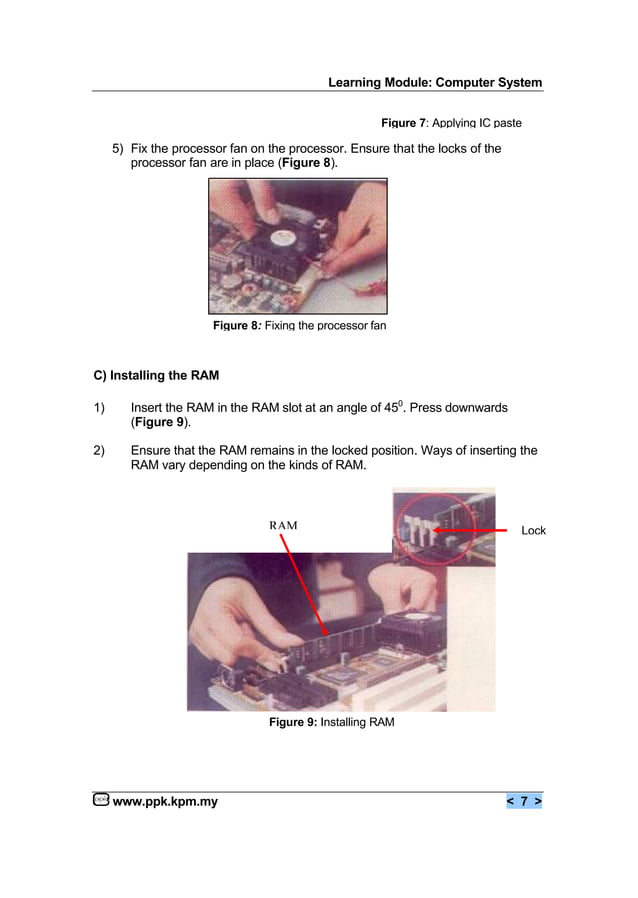 Learning Module: Computer System

Figure 7: Applying IC paste

5) Fix the processor fan on the processor. Ensure that the locks of the processor fan are in place (Figure 8).

Figure 8: Fixing the processor fan

C) Installing the RAM

1) Insert the RAM in the RAM slot at an angle of $45^0$. Press downwards (Figure 9).

2) Ensure that the RAM remains in the locked position. Ways of inserting the RAM vary depending on the kinds of RAM.

RAM

Lock

Figure 9: Installing RAM

www.ppk.kpm.my

< 7 >