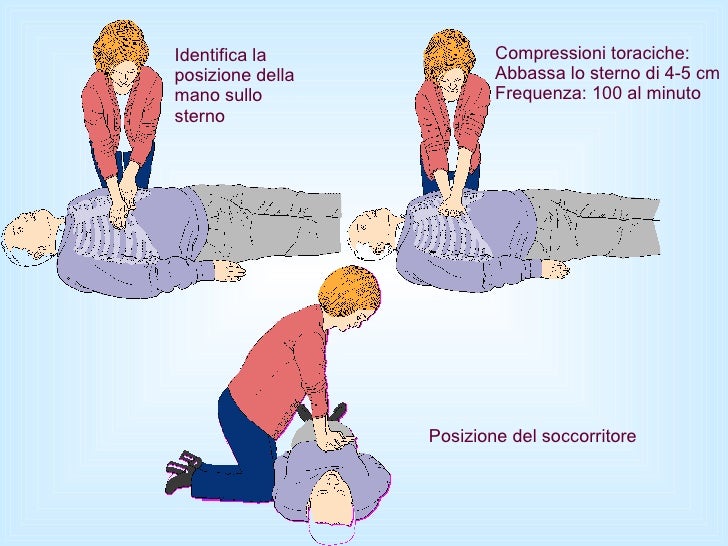 Identifica la posizione della mano sullo sterno

Compressioni toraciche:
Abbassa lo sterno di 4-5 cm
Frequenza: 100 al minuto

Posizione del soccorritore