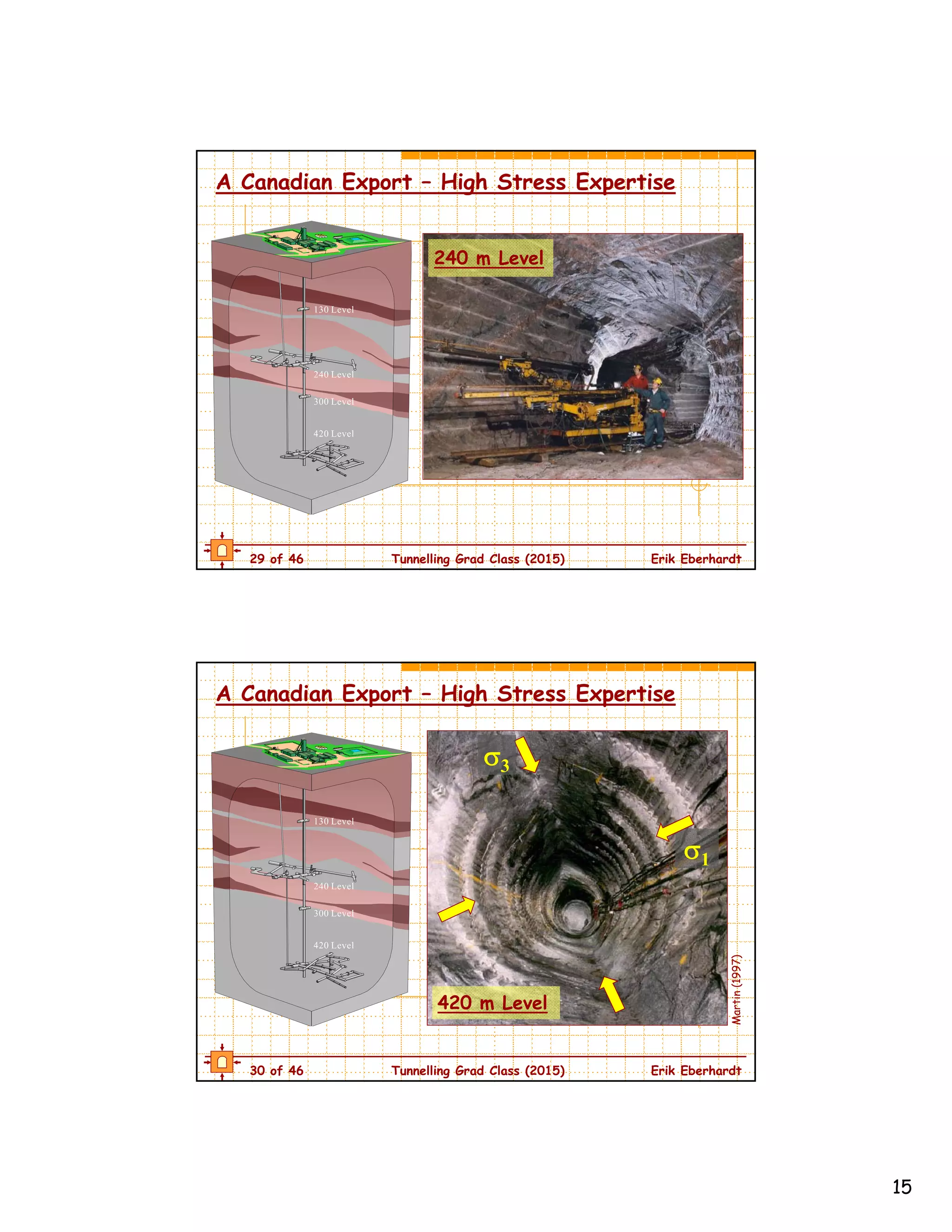 A Canadian Export – High Stress Expertise

130 Level

240 Level

300 Level

420 Level

240 m Level

29 of 46

Tunnelling Grad Class (2015)

Erik Eberhardt

A Canadian Export – High Stress Expertise

130 Level

240 Level

300 Level

420 Level

$\sigma_3$

$\sigma_1$

420 m Level

Martin (1997)

30 of 46

Tunnelling Grad Class (2015)

Erik Eberhardt

15