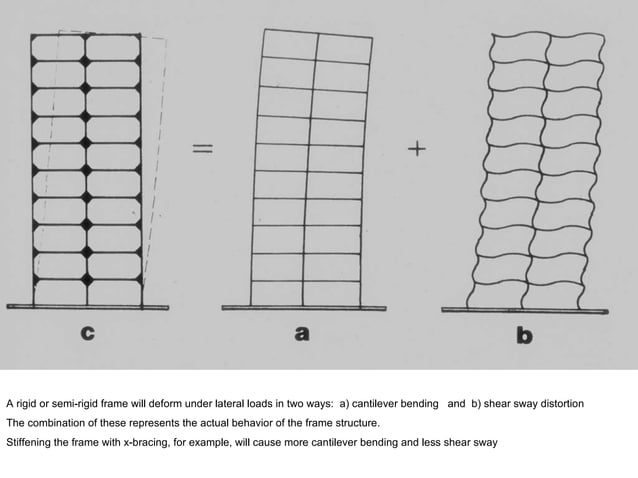 =

+

c

a

b

A rigid or semi-rigid frame will deform under lateral loads in two ways: a) cantilever bending and b) shear sway distortion

The combination of these represents the actual behavior of the frame structure.

Stiffening the frame with x-bracing, for example, will cause more cantilever bending and less shear sway