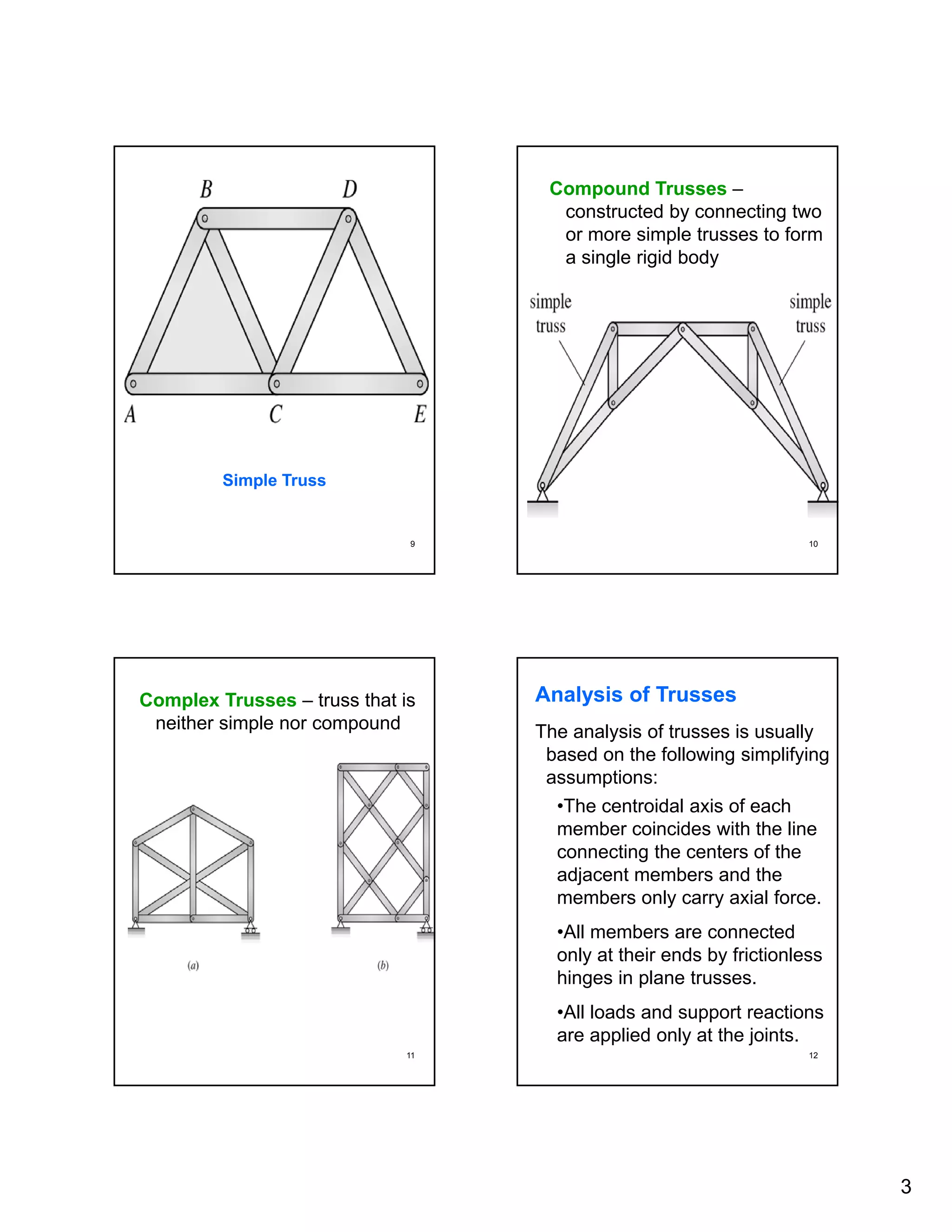 B D

A C E

Simple Truss

9

Compound Trusses – constructed by connecting two or more simple trusses to form a single rigid body

simple truss

simple truss

10

Complex Trusses – truss that is neither simple nor compound

(a)

(b)

11

Analysis of Trusses

The analysis of trusses is usually based on the following simplifying assumptions:

•The centroidal axis of each member coincides with the line connecting the centers of the adjacent members and the members only carry axial force.

•All members are connected only at their ends by frictionless hinges in plane trusses.

•All loads and support reactions are applied only at the joints.

12

3