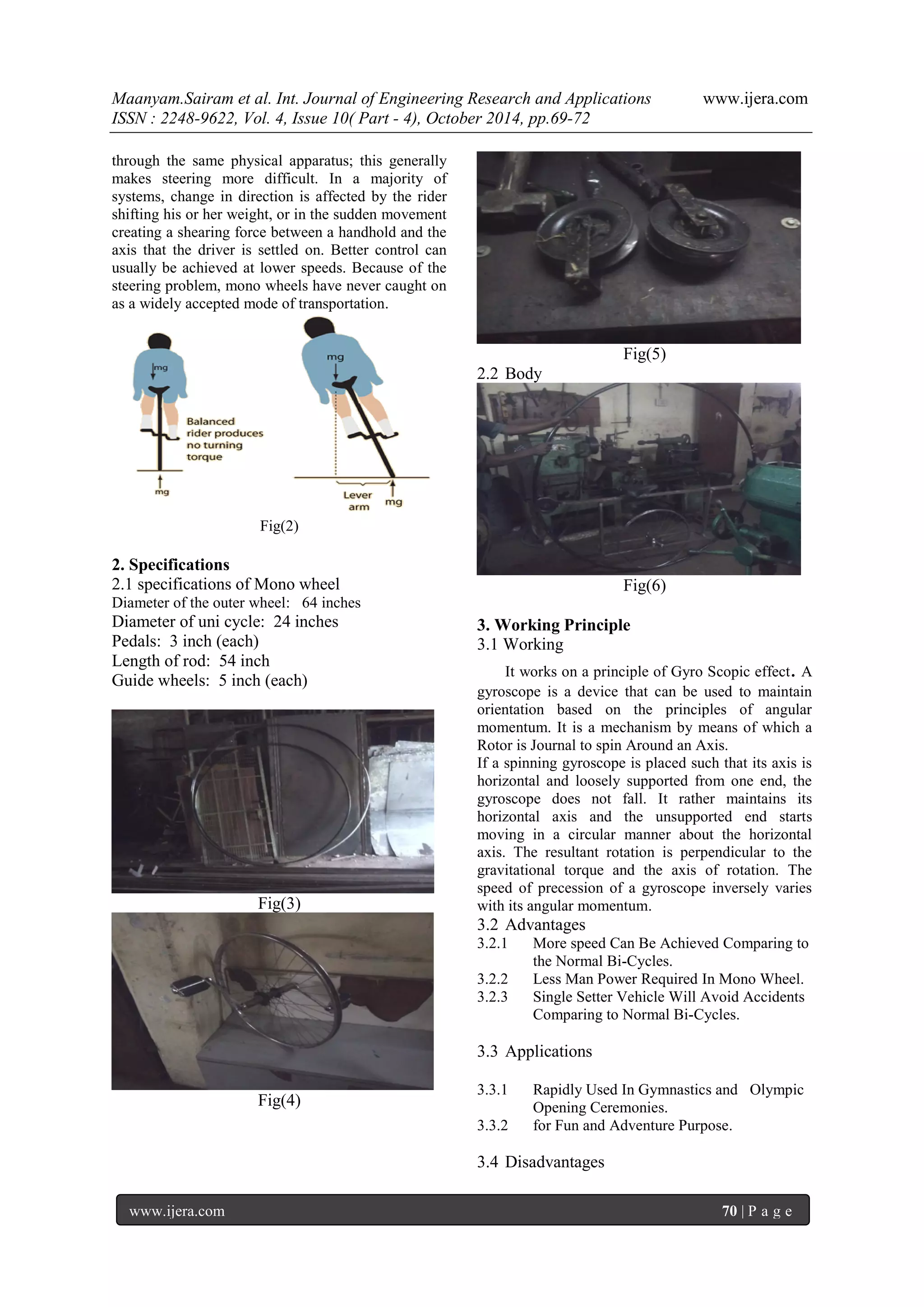 Maanyam.Sairam et al. Int. Journal of Engineering Research and Applications www.ijera.com
ISSN : 2248-9622, Vol. 4, Issue 10( Part - 4), October 2014, pp.69-72

through the same physical apparatus; this generally makes steering more difficult. In a majority of systems, change in direction is affected by the rider shifting his or her weight, or in the sudden movement creating a shearing force between a handhold and the axis that the driver is settled on. Better control can usually be achieved at lower speeds. Because of the steering problem, mono wheels have never caught on as a widely accepted mode of transportation.

mg
Balanced rider produces no turning torque
mg
mg
Lever arm
mg

Fig(2)

2. Specifications
2.1 specifications of Mono wheel
Diameter of the outer wheel: 64 inches
Diameter of uni cycle: 24 inches
Pedals: 3 inch (each)
Length of rod: 54 inch
Guide wheels: 5 inch (each)

Fig(3)

Fig(4)

Fig(5)
2.2 Body

Fig(6)

3. Working Principle
3.1 Working

It works on a principle of Gyro Scopic effect. A gyroscope is a device that can be used to maintain orientation based on the principles of angular momentum. It is a mechanism by means of which a Rotor is Journal to spin Around an Axis.
If a spinning gyroscope is placed such that its axis is horizontal and loosely supported from one end, the gyroscope does not fall. It rather maintains its horizontal axis and the unsupported end starts moving in a circular manner about the horizontal axis. The resultant rotation is perpendicular to the gravitational torque and the axis of rotation. The speed of precession of a gyroscope inversely varies with its angular momentum.
3.2 Advantages
3.2.1 More speed Can Be Achieved Comparing to the Normal Bi-Cycles.
3.2.2 Less Man Power Required In Mono Wheel.
3.2.3 Single Setter Vehicle Will Avoid Accidents Comparing to Normal Bi-Cycles.

3.3 Applications

3.3.1 Rapidly Used In Gymnastics and Olympic Opening Ceremonies.
3.3.2 for Fun and Adventure Purpose.

3.4 Disadvantages

www.ijera.com 70 | P a g e