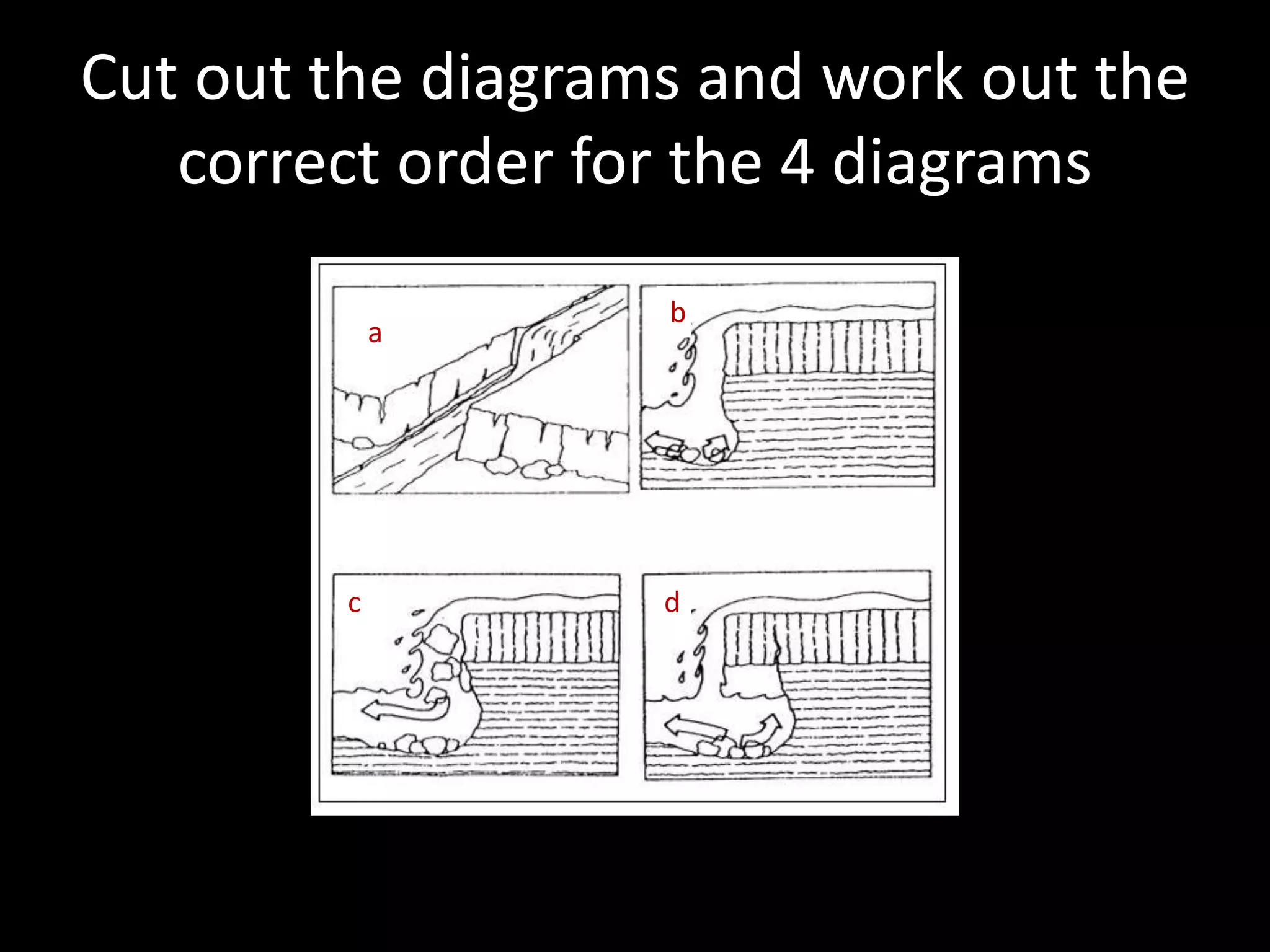 Cut out the diagrams and work out the correct order for the 4 diagrams

a

b

c

d