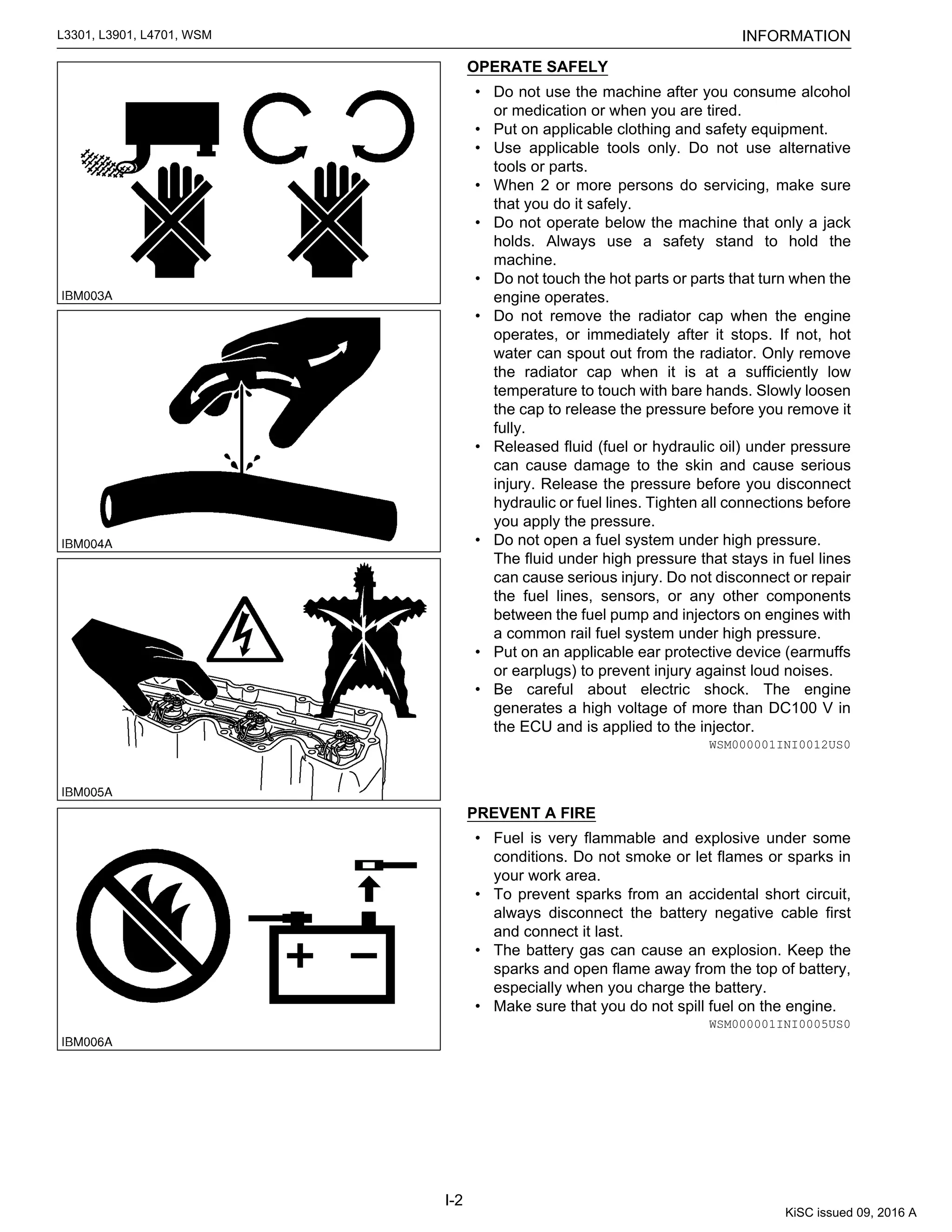 L3301, L3901, L4701, WSM

INFORMATION

IBM003A

IBM004A

IBM005A

IBM006A

OPERATE SAFELY

• Do not use the machine after you consume alcohol or medication or when you are tired.
• Put on applicable clothing and safety equipment.
• Use applicable tools only. Do not use alternative tools or parts.
• When 2 or more persons do servicing, make sure that you do it safely.
• Do not operate below the machine that only a jack holds. Always use a safety stand to hold the machine.
• Do not touch the hot parts or parts that turn when the engine operates.
• Do not remove the radiator cap when the engine operates, or immediately after it stops. If not, hot water can spout out from the radiator. Only remove the radiator cap when it is at a sufficiently low temperature to touch with bare hands. Slowly loosen the cap to release the pressure before you remove it fully.
• Released fluid (fuel or hydraulic oil) under pressure can cause damage to the skin and cause serious injury. Release the pressure before you disconnect hydraulic or fuel lines. Tighten all connections before you apply the pressure.
• Do not open a fuel system under high pressure.
The fluid under high pressure that stays in fuel lines can cause serious injury. Do not disconnect or repair the fuel lines, sensors, or any other components between the fuel pump and injectors on engines with a common rail fuel system under high pressure.
• Put on an applicable ear protective device (earmuffs or earplugs) to prevent injury against loud noises.
• Be careful about electric shock. The engine generates a high voltage of more than DC100 V in the ECU and is applied to the injector.

WSM000001INI0012US0

PREVENT A FIRE

• Fuel is very flammable and explosive under some conditions. Do not smoke or let flames or sparks in your work area.
• To prevent sparks from an accidental short circuit, always disconnect the battery negative cable first and connect it last.
• The battery gas can cause an explosion. Keep the sparks and open flame away from the top of battery, especially when you charge the battery.
• Make sure that you do not spill fuel on the engine.

WSM000001INI0005US0

I-2

KiSC issued 09, 2016 A