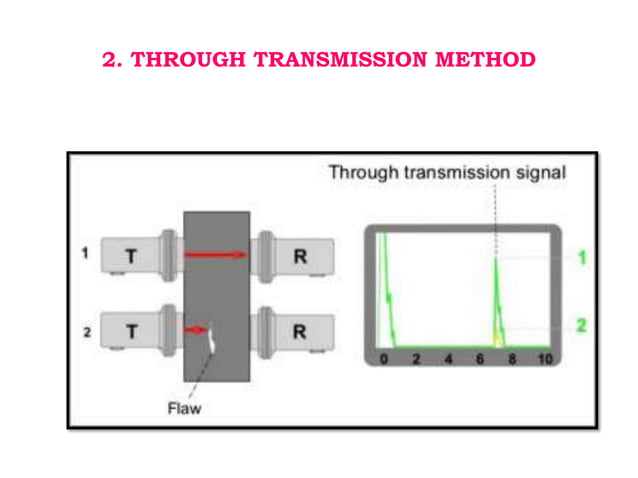 2. THROUGH TRANSMISSION METHOD

Through transmission signal

1 T R

2 T R

Flaw

1

2

0 2 4 6 8 10