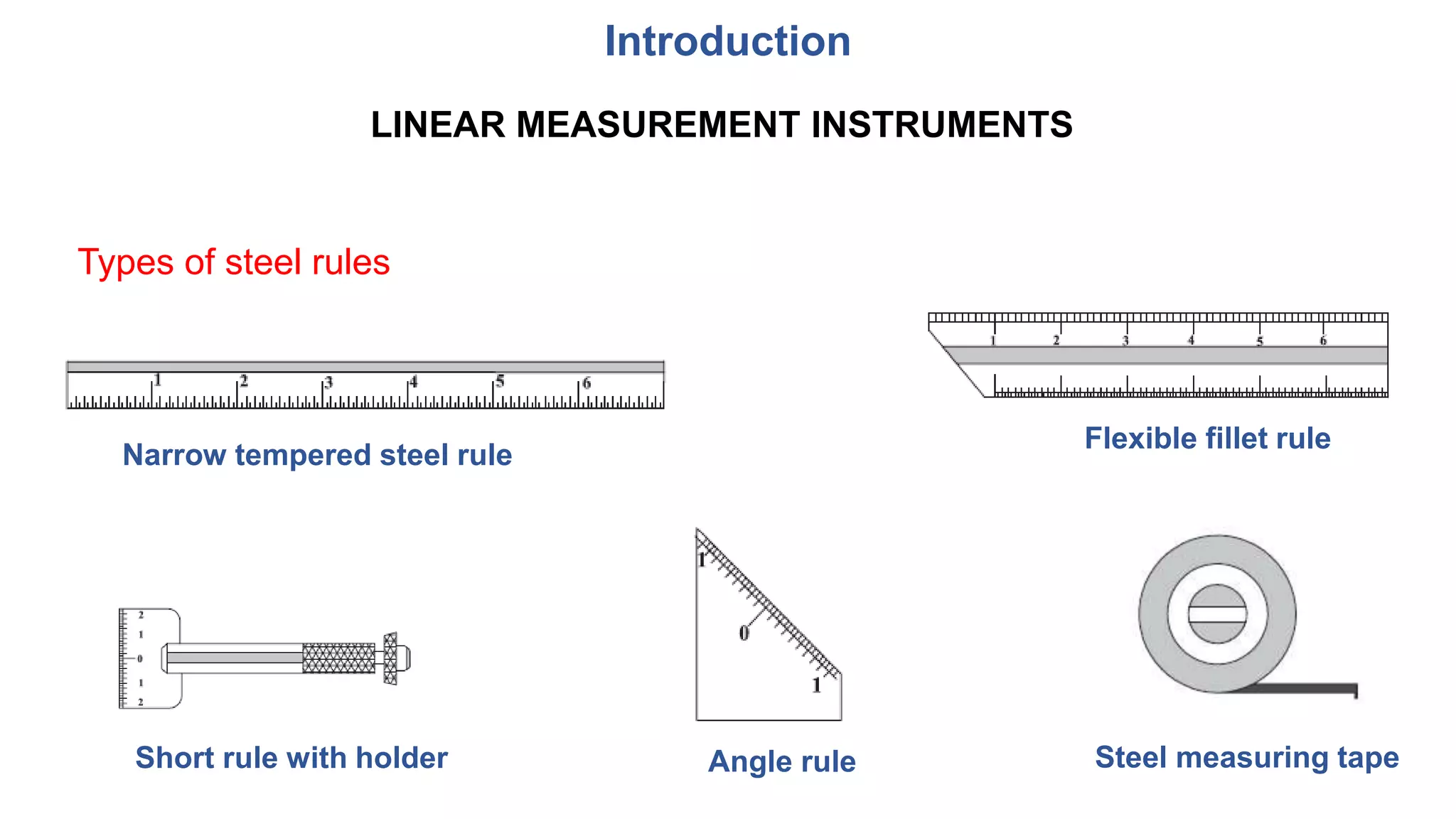 Introduction

LINEAR MEASUREMENT INSTRUMENTS

Types of steel rules

1 2 3 4 5 6

Narrow tempered steel rule

1 2 3 4 5 6

Flexible fillet rule

2 1 0 1 2

Short rule with holder

1 0 1

Angle rule

Steel measuring tape