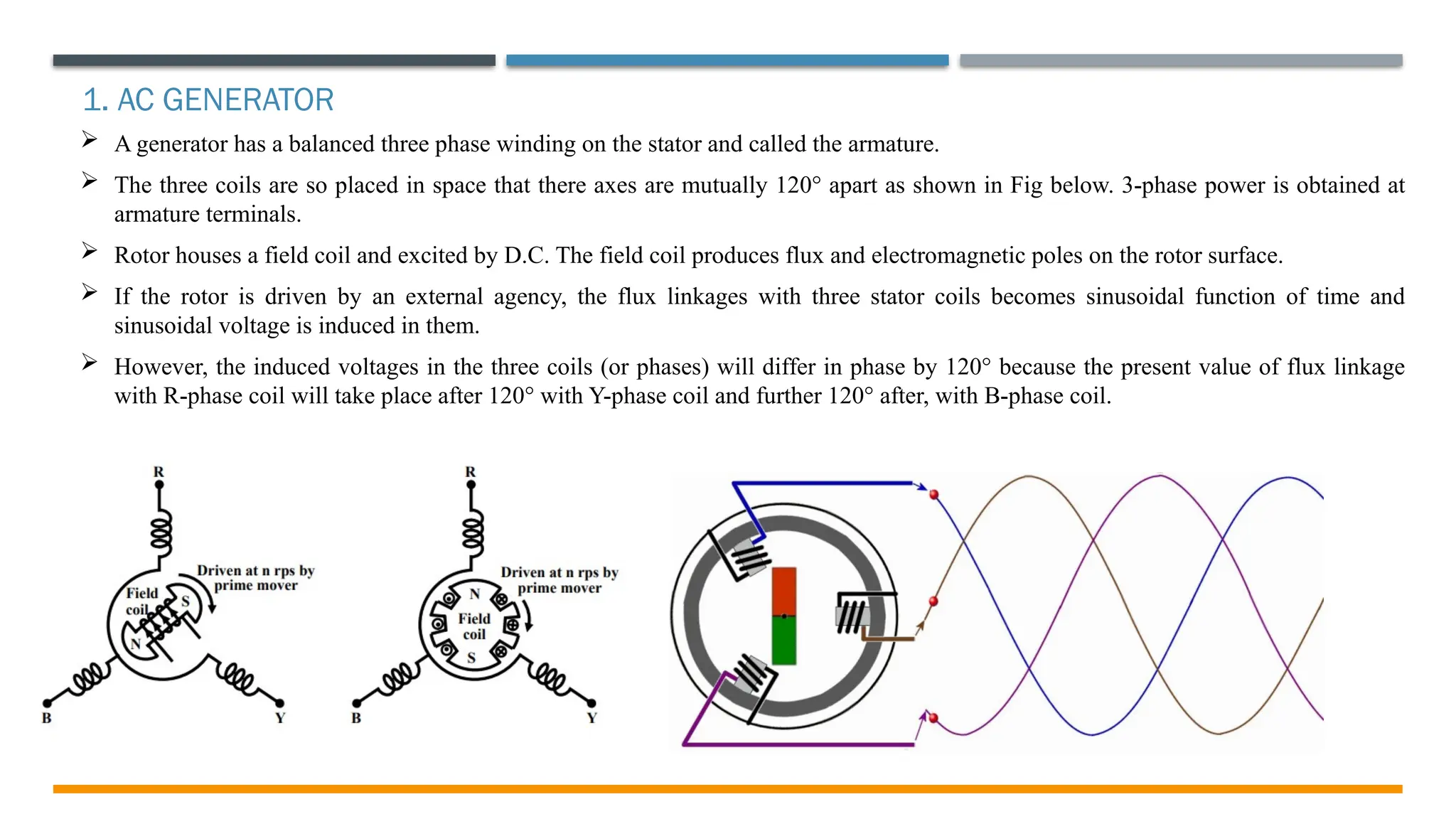 1. AC GENERATOR

➢ A generator has a balanced three phase winding on the stator and called the armature.

➢ The three coils are so placed in space that there axes are mutually 120° apart as shown in Fig below. 3-phase power is obtained at armature terminals.

➢ Rotor houses a field coil and excited by D.C. The field coil produces flux and electromagnetic poles on the rotor surface.

➢ If the rotor is driven by an external agency, the flux linkages with three stator coils becomes sinusoidal function of time and sinusoidal voltage is induced in them.

➢ However, the induced voltages in the three coils (or phases) will differ in phase by 120° because the present value of flux linkage with R-phase coil will take place after 120° with Y-phase coil and further 120° after, with B-phase coil.

R
Driven at n rps by prime mover
Field coil
S
N
B
Y

R
Driven at n rps by prime mover
N
Field coil
S
B
Y