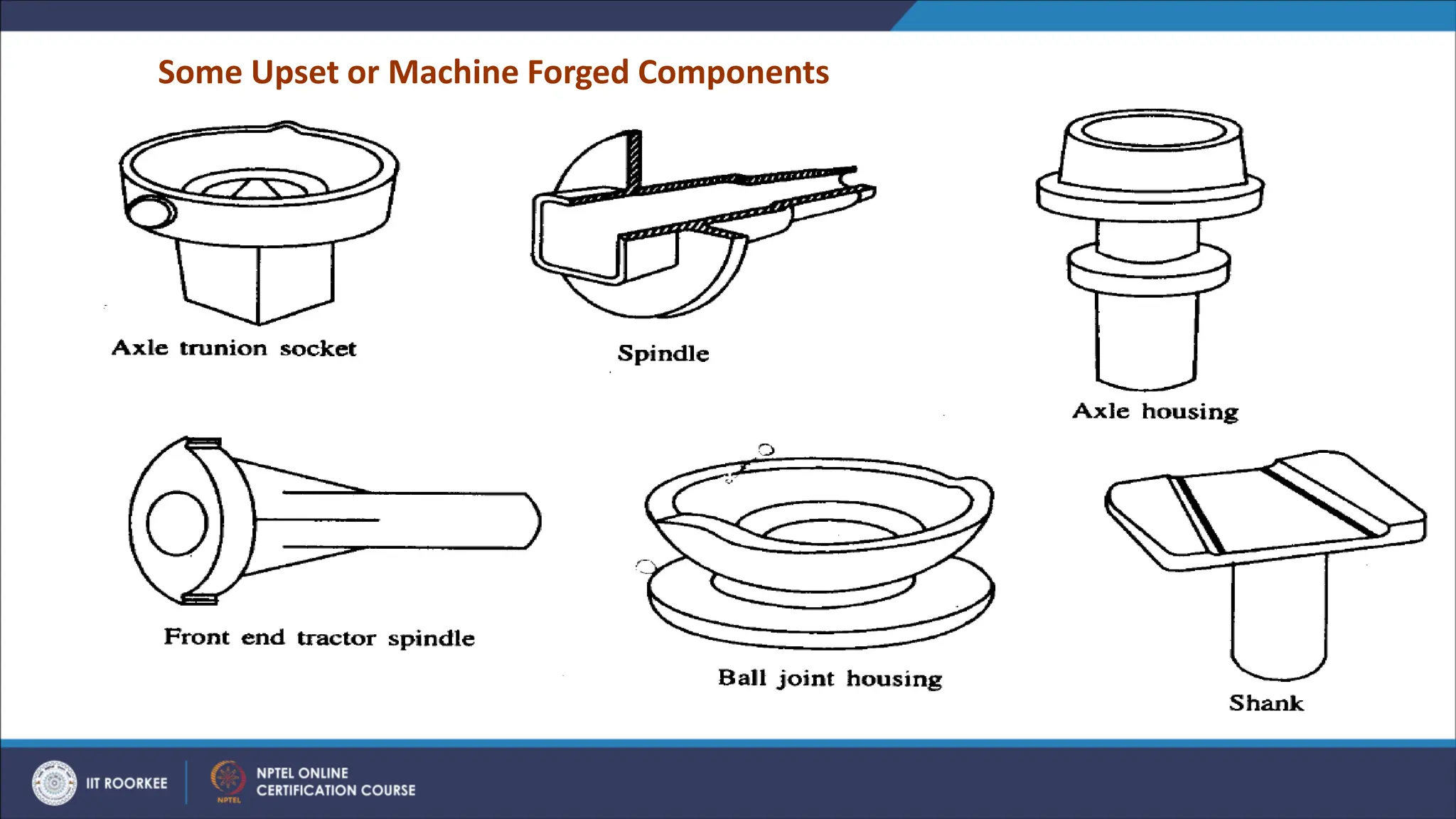 Some Upset or Machine Forged Components

Axle trunion socket

Spindle

Axle housing

Front end tractor spindle

Ball joint housing

Shank

IIT ROORKEE

NPTEL

NPTEL ONLINE CERTIFICATION COURSE