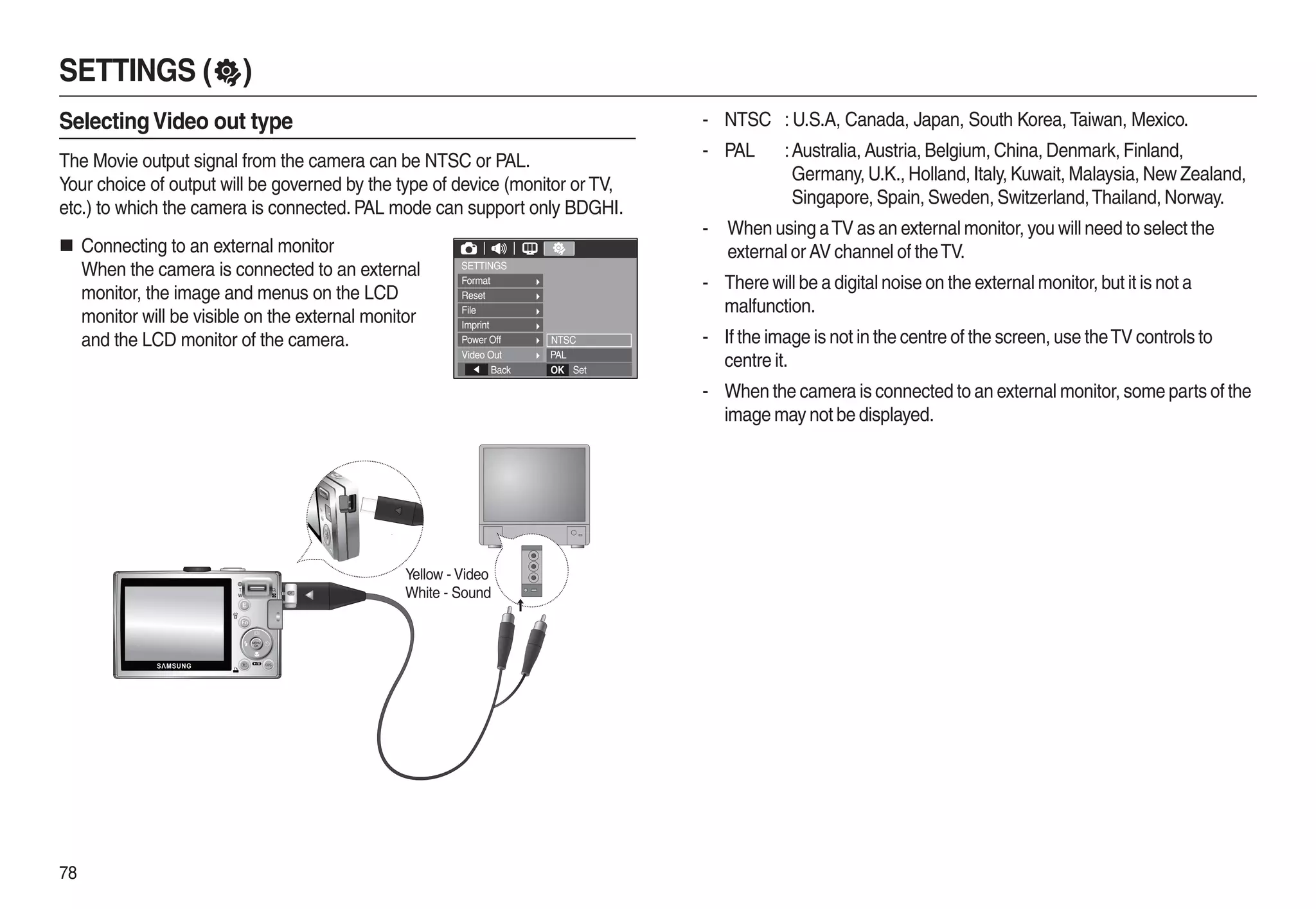 SETTINGS ( )

Selecting Video out type

The Movie output signal from the camera can be NTSC or PAL.
Your choice of output will be governed by the type of device (monitor or TV, etc.) to which the camera is connected. PAL mode can support only BDGHI.

■ Connecting to an external monitor
When the camera is connected to an external monitor, the image and menus on the LCD monitor will be visible on the external monitor and the LCD monitor of the camera.

SETTINGS
Format
Reset
File
Imprint
Power Off
Video Out
NTSC
PAL
Back
OK Set

Yellow - Video
White - Sound

SAMSUNG

- NTSC : U.S.A, Canada, Japan, South Korea, Taiwan, Mexico.
- PAL : Australia, Austria, Belgium, China, Denmark, Finland, Germany, U.K., Holland, Italy, Kuwait, Malaysia, New Zealand, Singapore, Spain, Sweden, Switzerland, Thailand, Norway.
- When using a TV as an external monitor, you will need to select the external or AV channel of the TV.
- There will be a digital noise on the external monitor, but it is not a malfunction.
- If the image is not in the centre of the screen, use the TV controls to centre it.
- When the camera is connected to an external monitor, some parts of the image may not be displayed.

78