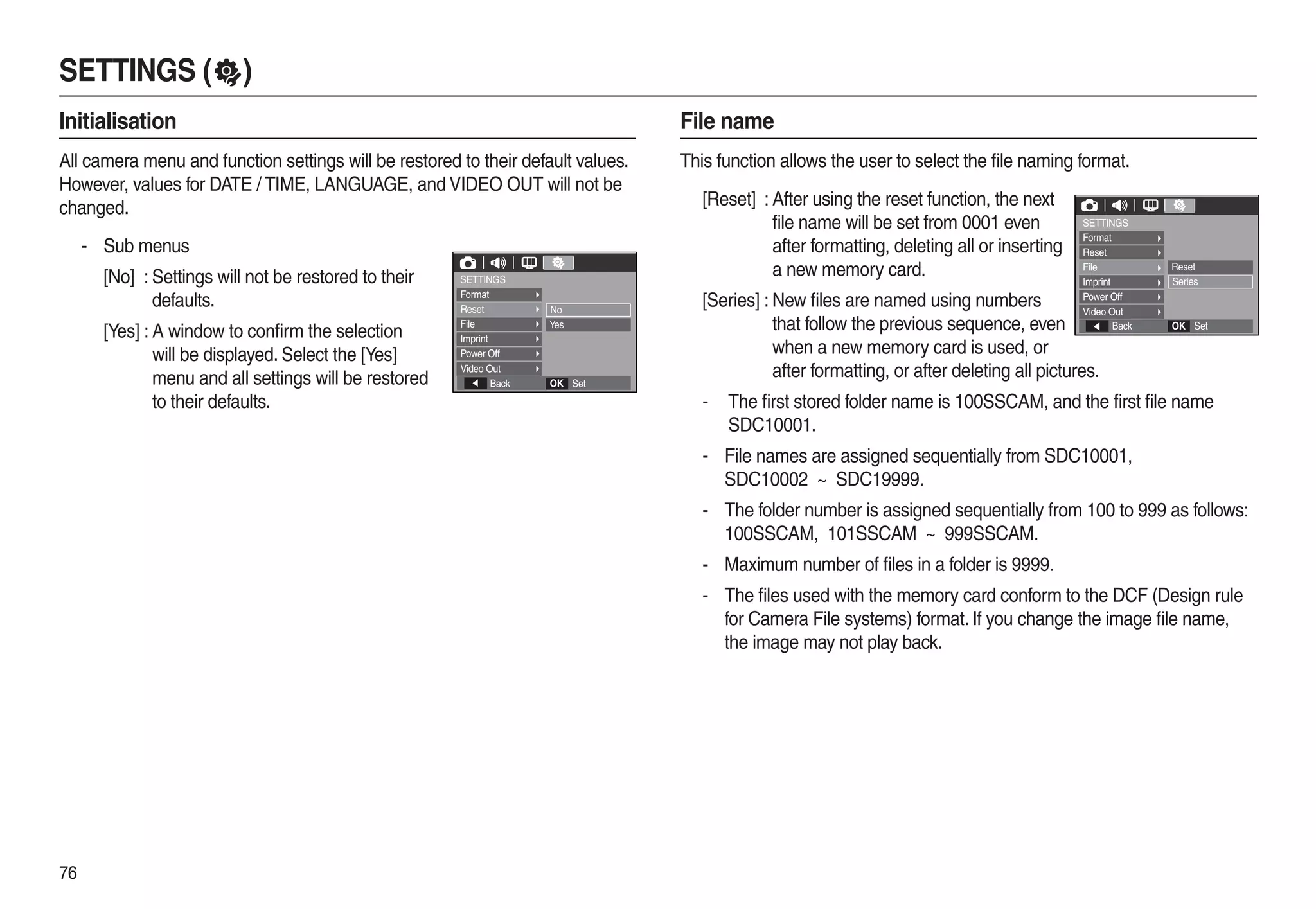 SETTINGS ( )

Initialisation

All camera menu and function settings will be restored to their default values. However, values for DATE / TIME, LANGUAGE, and VIDEO OUT will not be changed.

- Sub menus

[No] : Settings will not be restored to their defaults.

[Yes] : A window to confirm the selection will be displayed. Select the [Yes] menu and all settings will be restored to their defaults.

SETTINGS
Format
Reset
File
Imprint
Power Off
Video Out
No
Yes
Back
OK Set

File name

This function allows the user to select the file naming format.

[Reset] : After using the reset function, the next file name will be set from 0001 even after formatting, deleting all or inserting a new memory card.

[Series] : New files are named using numbers that follow the previous sequence, even when a new memory card is used, or after formatting, or after deleting all pictures.

SETTINGS
Format
Reset
File
Imprint
Power Off
Video Out
Reset
Series
Back
OK Set

- The first stored folder name is 100SSCAM, and the first file name SDC10001.

- File names are assigned sequentially from SDC10001, SDC10002 ~ SDC19999.

- The folder number is assigned sequentially from 100 to 999 as follows: 100SSCAM, 101SSCAM ~ 999SSCAM.

- Maximum number of files in a folder is 9999.

- The files used with the memory card conform to the DCF (Design rule for Camera File systems) format. If you change the image file name, the image may not play back.

76