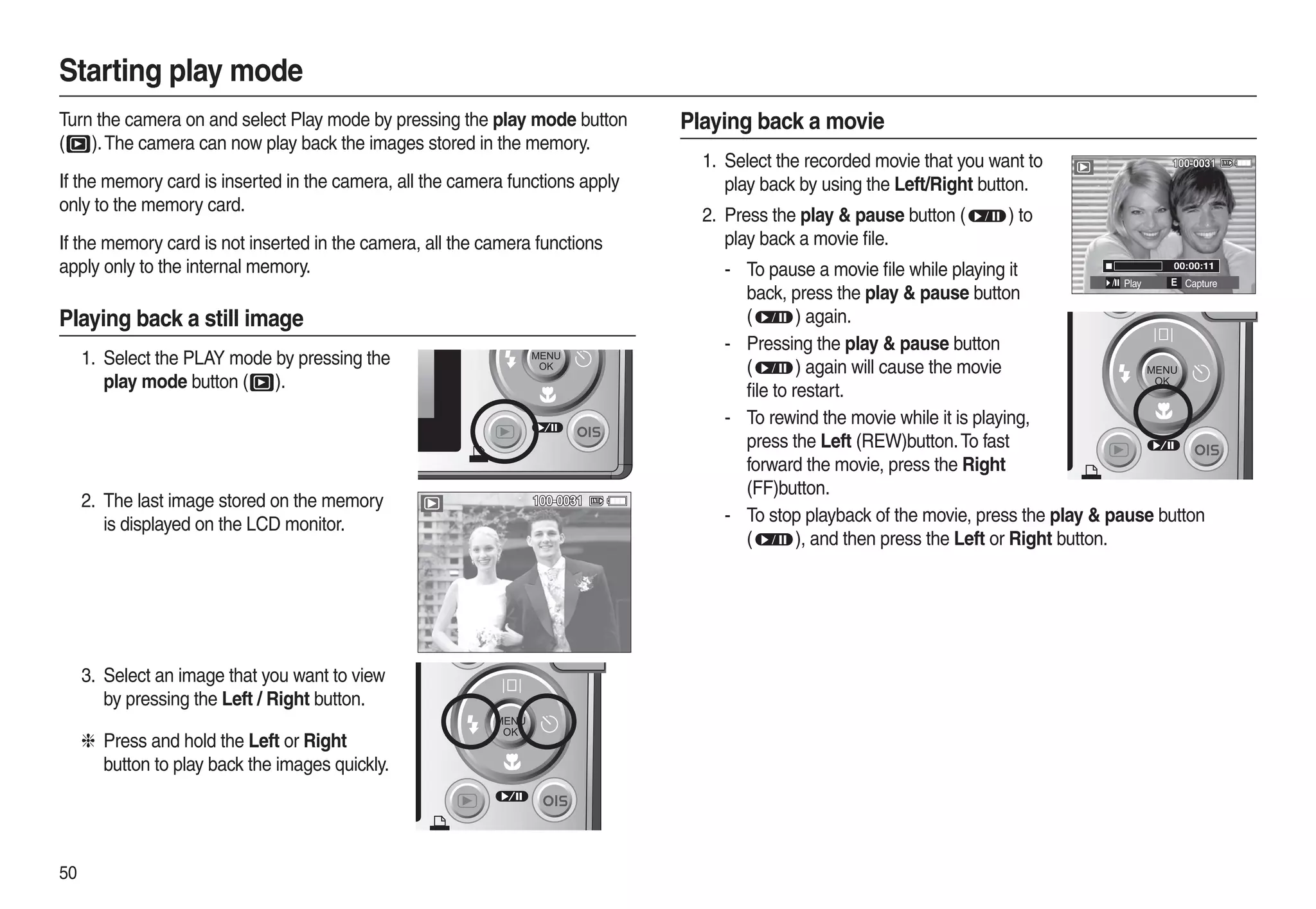 Starting play mode

Turn the camera on and select Play mode by pressing the play mode button ( ). The camera can now play back the images stored in the memory.

If the memory card is inserted in the camera, all the camera functions apply only to the memory card.

If the memory card is not inserted in the camera, all the camera functions apply only to the internal memory.

Playing back a still image

1. Select the PLAY mode by pressing the play mode button ( ).

MENU OK OIS

2. The last image stored on the memory is displayed on the LCD monitor.

100-0031

3. Select an image that you want to view by pressing the Left / Right button.

※ Press and hold the Left or Right button to play back the images quickly.

MENU OK OIS

Playing back a movie

1. Select the recorded movie that you want to play back by using the Left/Right button.

2. Press the play & pause button ( ) to play back a movie file.

- To pause a movie file while playing it back, press the play & pause button ( ) again.

- Pressing the play & pause button ( ) again will cause the movie file to restart.

- To rewind the movie while it is playing, press the Left (REW)button. To fast forward the movie, press the Right (FF)button.

- To stop playback of the movie, press the play & pause button ( ), and then press the Left or Right button.

100-0031
00:00:11
Play
E Capture

MENU OK OIS

50