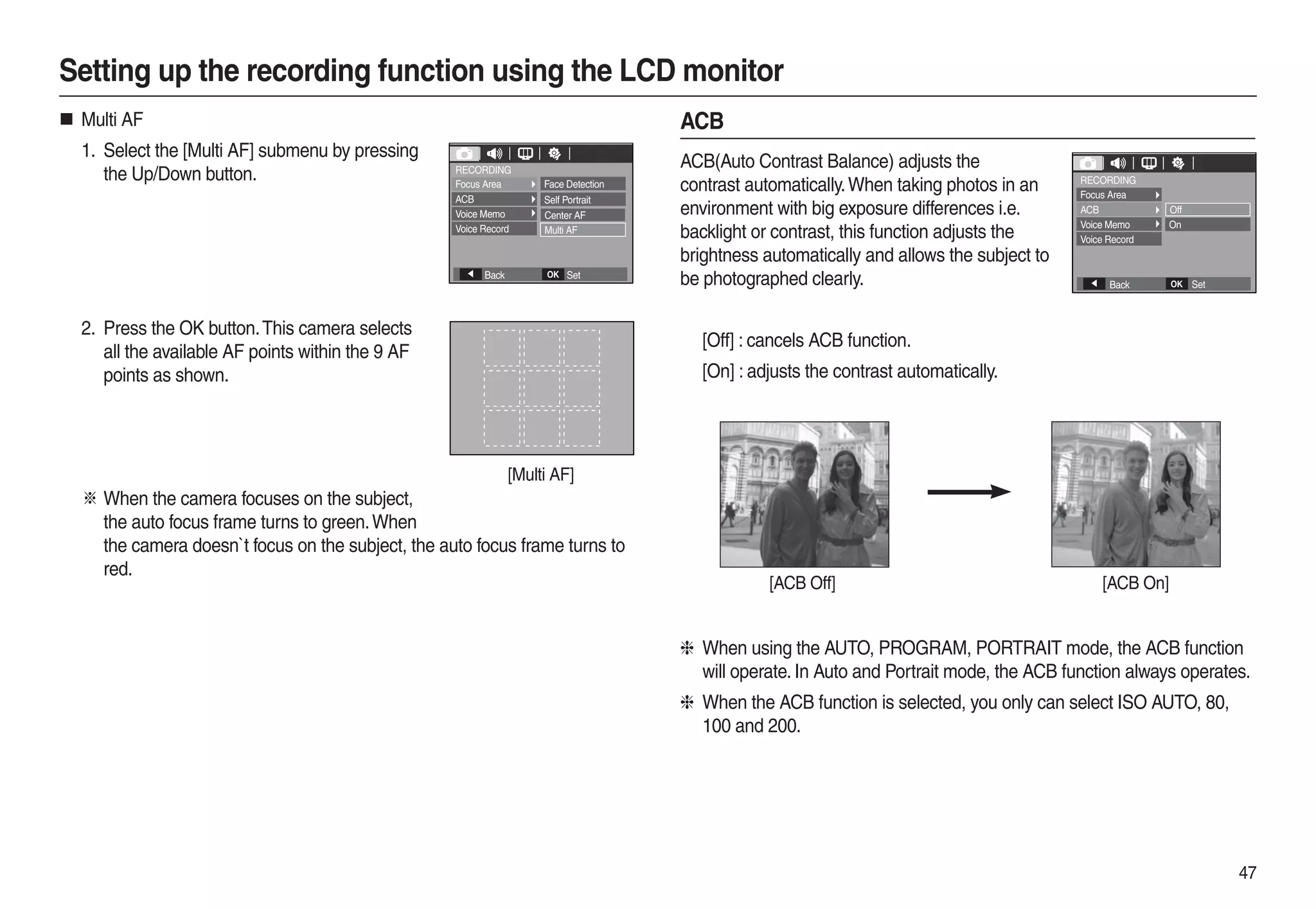 Setting up the recording function using the LCD monitor

■ Multi AF

1. Select the [Multi AF] submenu by pressing the Up/Down button.

RECORDING
Focus Area
ACB
Voice Memo
Voice Record
Face Detection
Self Portrait
Center AF
Multi AF
Back OK Set

2. Press the OK button. This camera selects all the available AF points within the 9 AF points as shown.

[Multi AF]

※ When the camera focuses on the subject, the auto focus frame turns to green. When the camera doesn`t focus on the subject, the auto focus frame turns to red.

ACB

ACB(Auto Contrast Balance) adjusts the contrast automatically. When taking photos in an environment with big exposure differences i.e. backlight or contrast, this function adjusts the brightness automatically and allows the subject to be photographed clearly.

RECORDING
Focus Area
ACB
Voice Memo
Voice Record
Off
On
Back OK Set

[Off] : cancels ACB function.
[On] : adjusts the contrast automatically.

[ACB Off]

[ACB On]

※ When using the AUTO, PROGRAM, PORTRAIT mode, the ACB function will operate. In Auto and Portrait mode, the ACB function always operates.

※ When the ACB function is selected, you only can select ISO AUTO, 80, 100 and 200.

47