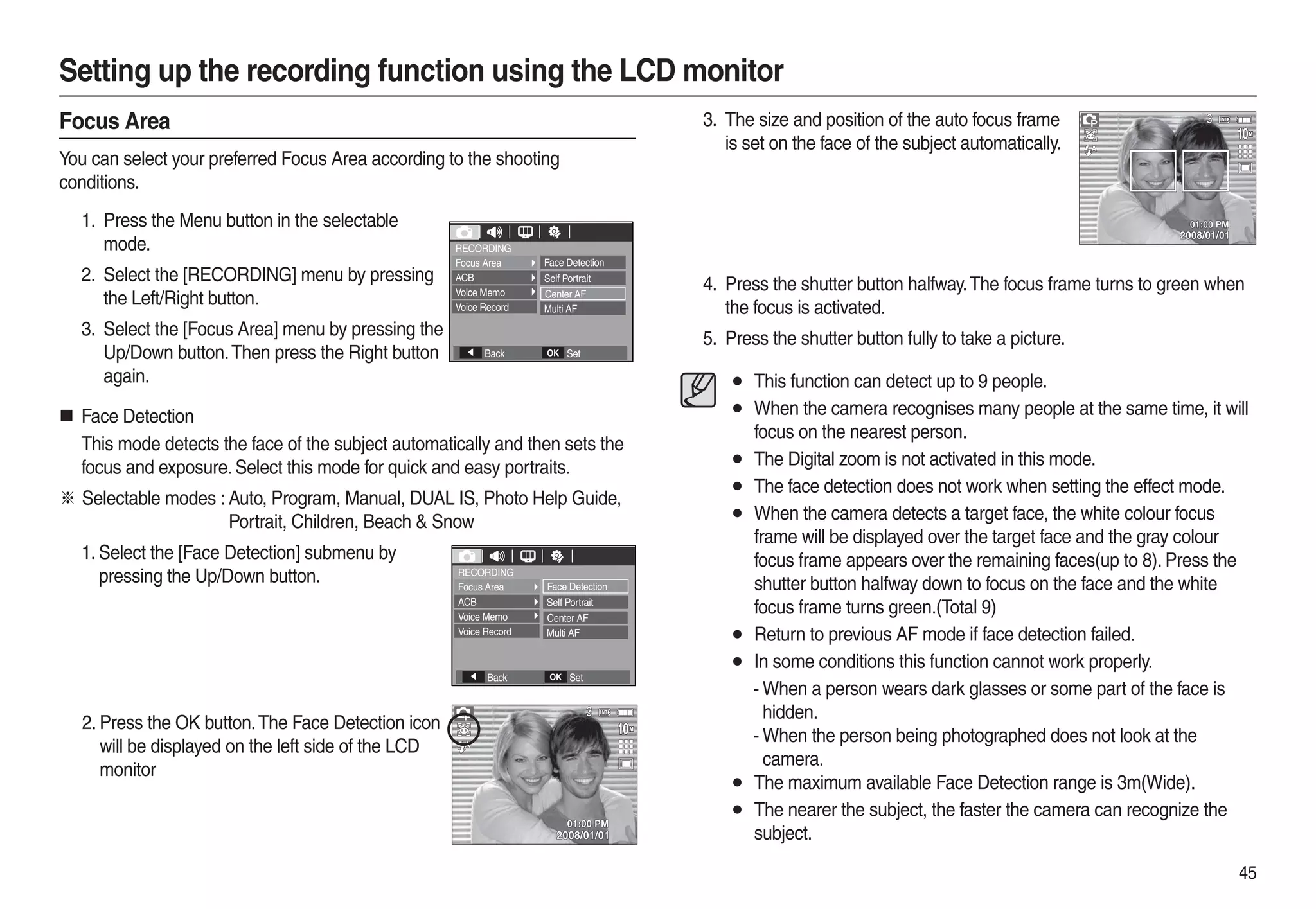 Setting up the recording function using the LCD monitor

Focus Area

You can select your preferred Focus Area according to the shooting conditions.

1. Press the Menu button in the selectable mode.

2. Select the [RECORDING] menu by pressing the Left/Right button.

3. Select the [Focus Area] menu by pressing the Up/Down button. Then press the Right button again.

RECORDING
Focus Area
ACB
Voice Memo
Voice Record
Face Detection
Self Portrait
Center AF
Multi AF
Back OK Set

■ Face Detection
This mode detects the face of the subject automatically and then sets the focus and exposure. Select this mode for quick and easy portraits.

※ Selectable modes : Auto, Program, Manual, DUAL IS, Photo Help Guide, Portrait, Children, Beach & Snow

1. Select the [Face Detection] submenu by pressing the Up/Down button.

RECORDING
Focus Area
ACB
Voice Memo
Voice Record
Face Detection
Self Portrait
Center AF
Multi AF
Back OK Set

2. Press the OK button. The Face Detection icon will be displayed on the left side of the LCD monitor

3 10M
01:00 PM
2008/01/01

3. The size and position of the auto focus frame is set on the face of the subject automatically.

3 10M
01:00 PM
2008/01/01

4. Press the shutter button halfway. The focus frame turns to green when the focus is activated.

5. Press the shutter button fully to take a picture.

● This function can detect up to 9 people.
● When the camera recognises many people at the same time, it will focus on the nearest person.
● The Digital zoom is not activated in this mode.
● The face detection does not work when setting the effect mode.
● When the camera detects a target face, the white colour focus frame will be displayed over the target face and the gray colour focus frame appears over the remaining faces(up to 8). Press the shutter button halfway down to focus on the face and the white focus frame turns green.(Total 9)
● Return to previous AF mode if face detection failed.
● In some conditions this function cannot work properly.
- When a person wears dark glasses or some part of the face is hidden.
- When the person being photographed does not look at the camera.
● The maximum available Face Detection range is 3m(Wide).
● The nearer the subject, the faster the camera can recognize the subject.

45