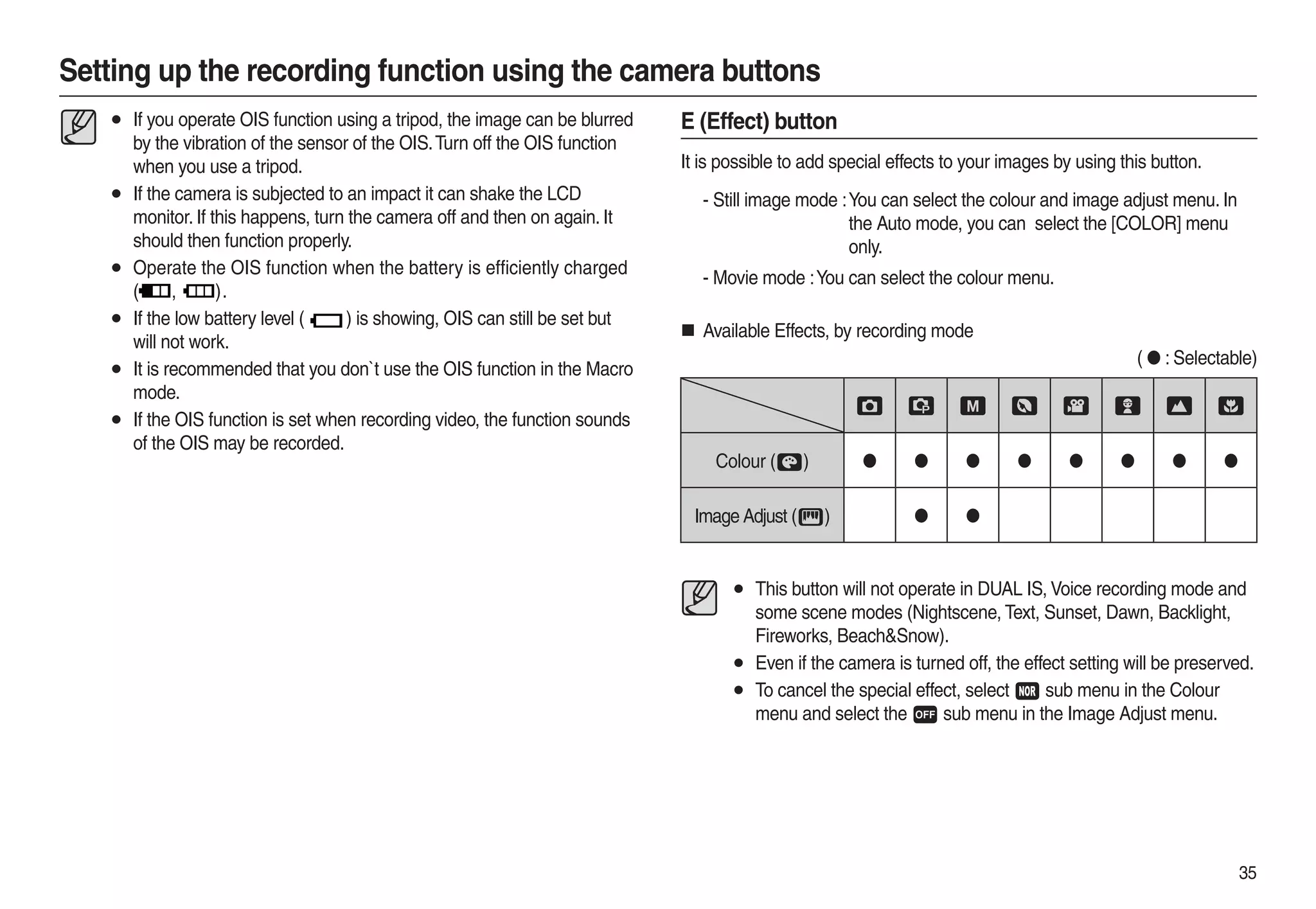 Setting up the recording function using the camera buttons

● If you operate OIS function using a tripod, the image can be blurred by the vibration of the sensor of the OIS. Turn off the OIS function when you use a tripod.
● If the camera is subjected to an impact it can shake the LCD monitor. If this happens, turn the camera off and then on again. It should then function properly.
● Operate the OIS function when the battery is efficiently charged ( , ).
● If the low battery level ( ) is showing, OIS can still be set but will not work.
● It is recommended that you don`t use the OIS function in the Macro mode.
● If the OIS function is set when recording video, the function sounds of the OIS may be recorded.

E (Effect) button

It is possible to add special effects to your images by using this button.

- Still image mode : You can select the colour and image adjust menu. In the Auto mode, you can select the [COLOR] menu only.
- Movie mode : You can select the colour menu.

■ Available Effects, by recording mode

( ● : Selectable)

| | | | M | | | | | |
|---|---|---|---|---|---|---|---|---|
| Colour ( ) | ● | ● | ● | ● | ● | ● | ● | ● |
| Image Adjust ( ) | | ● | ● | | | | | |

● This button will not operate in DUAL IS, Voice recording mode and some scene modes (Nightscene, Text, Sunset, Dawn, Backlight, Fireworks, Beach&Snow).
● Even if the camera is turned off, the effect setting will be preserved.
● To cancel the special effect, select NOR sub menu in the Colour menu and select the OFF sub menu in the Image Adjust menu.

35