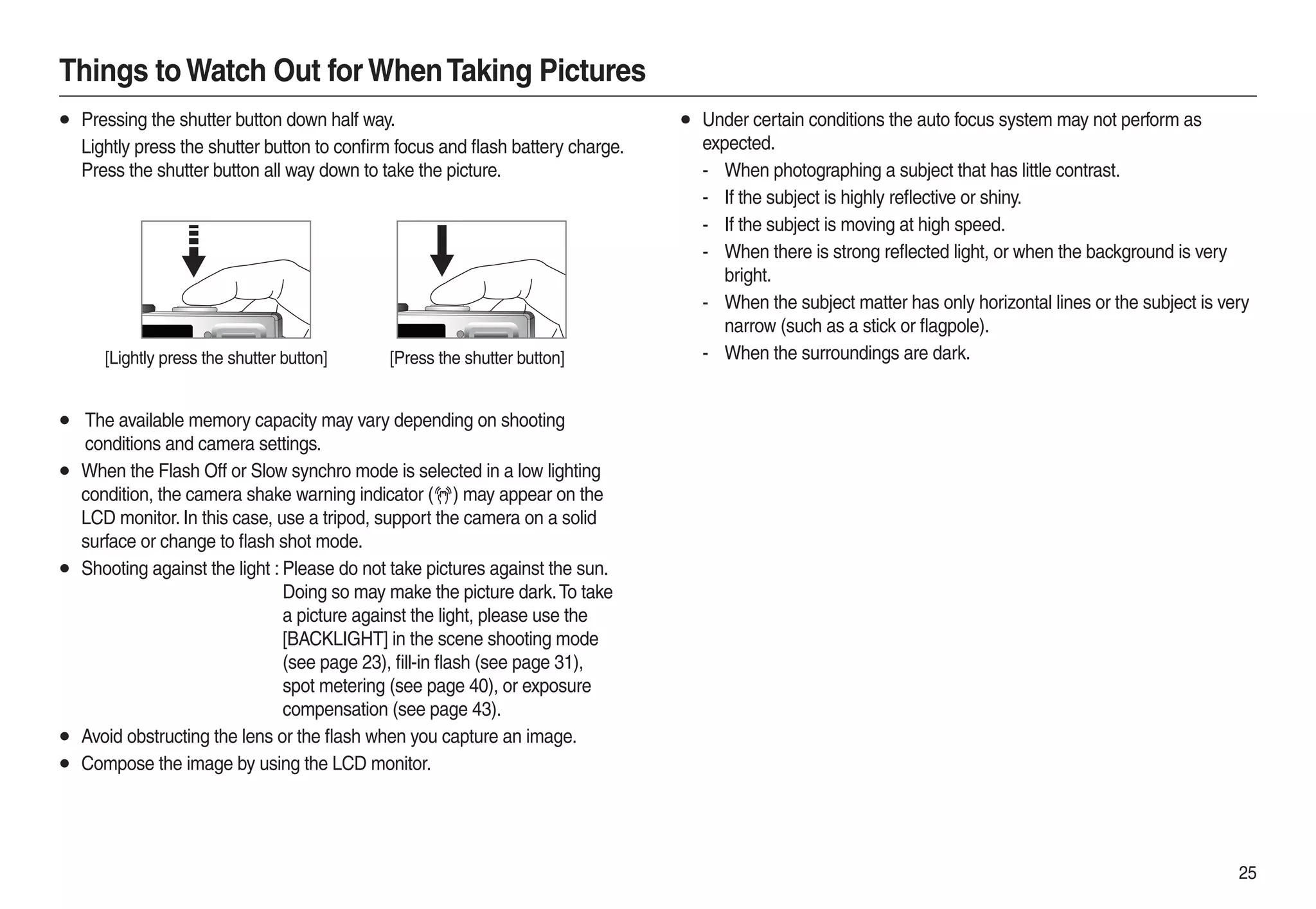 Things to Watch Out for When Taking Pictures

● Pressing the shutter button down half way.
Lightly press the shutter button to confirm focus and flash battery charge. Press the shutter button all way down to take the picture.

[Lightly press the shutter button]

[Press the shutter button]

● The available memory capacity may vary depending on shooting conditions and camera settings.

● When the Flash Off or Slow synchro mode is selected in a low lighting condition, the camera shake warning indicator ( ) may appear on the LCD monitor. In this case, use a tripod, support the camera on a solid surface or change to flash shot mode.

● Shooting against the light : Please do not take pictures against the sun. Doing so may make the picture dark. To take a picture against the light, please use the [BACKLIGHT] in the scene shooting mode (see page 23), fill-in flash (see page 31), spot metering (see page 40), or exposure compensation (see page 43).

● Avoid obstructing the lens or the flash when you capture an image.

● Compose the image by using the LCD monitor.

● Under certain conditions the auto focus system may not perform as expected.
- When photographing a subject that has little contrast.
- If the subject is highly reflective or shiny.
- If the subject is moving at high speed.
- When there is strong reflected light, or when the background is very bright.
- When the subject matter has only horizontal lines or the subject is very narrow (such as a stick or flagpole).
- When the surroundings are dark.

25