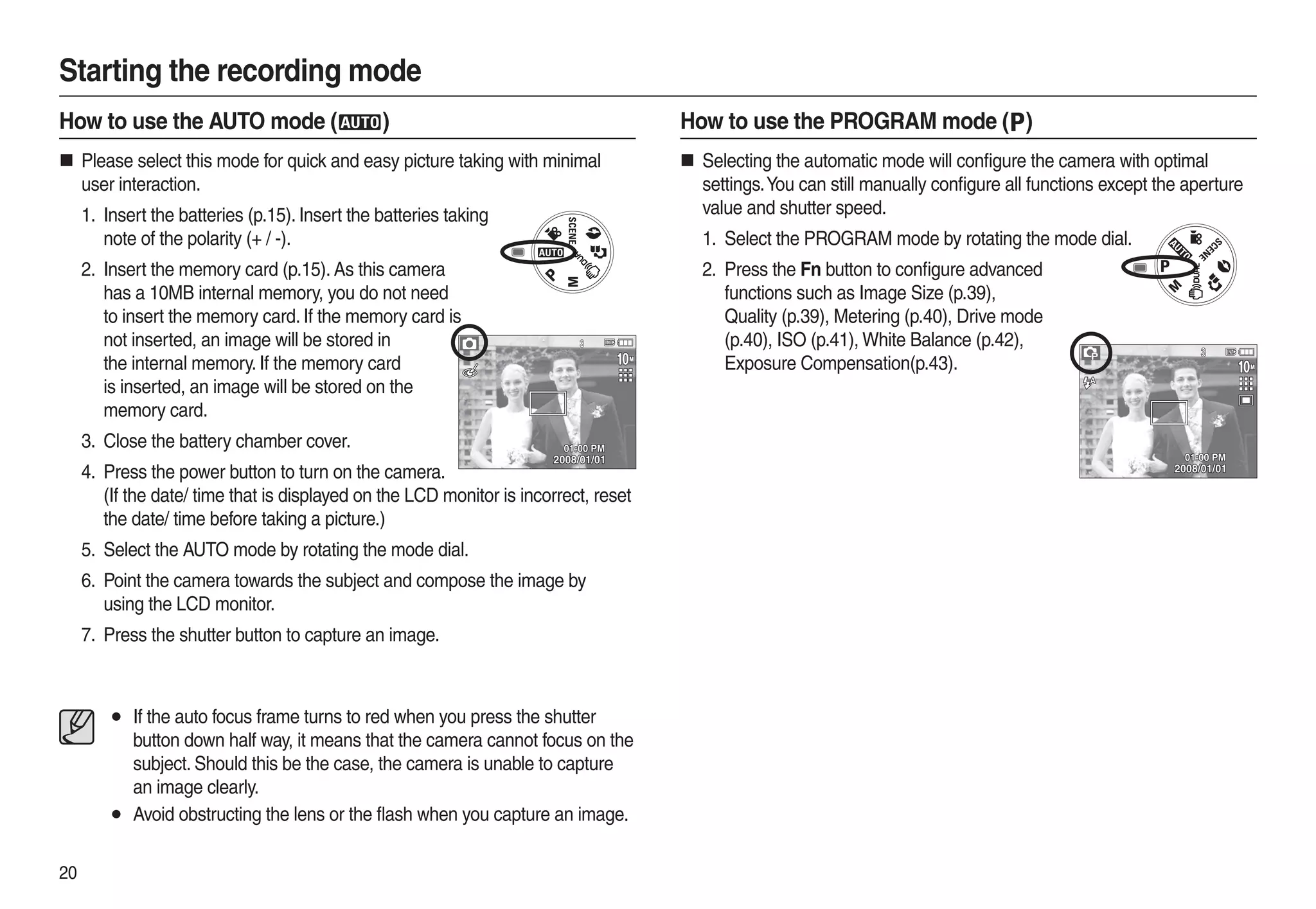 Starting the recording mode

How to use the AUTO mode (AUTO)

■ Please select this mode for quick and easy picture taking with minimal user interaction.

1. Insert the batteries (p.15). Insert the batteries taking note of the polarity (+ / -).

2. Insert the memory card (p.15). As this camera has a 10MB internal memory, you do not need to insert the memory card. If the memory card is not inserted, an image will be stored in the internal memory. If the memory card is inserted, an image will be stored on the memory card.

3. Close the battery chamber cover.

4. Press the power button to turn on the camera. (If the date/ time that is displayed on the LCD monitor is incorrect, reset the date/ time before taking a picture.)

5. Select the AUTO mode by rotating the mode dial.

6. Point the camera towards the subject and compose the image by using the LCD monitor.

7. Press the shutter button to capture an image.

SCENE AUTO P M

3 10M 01:00 PM 2008/01/01

● If the auto focus frame turns to red when you press the shutter button down half way, it means that the camera cannot focus on the subject. Should this be the case, the camera is unable to capture an image clearly.

● Avoid obstructing the lens or the flash when you capture an image.

How to use the PROGRAM mode (P)

■ Selecting the automatic mode will configure the camera with optimal settings. You can still manually configure all functions except the aperture value and shutter speed.

1. Select the PROGRAM mode by rotating the mode dial.

2. Press the Fn button to configure advanced functions such as Image Size (p.39), Quality (p.39), Metering (p.40), Drive mode (p.40), ISO (p.41), White Balance (p.42), Exposure Compensation(p.43).

AUTO SCENE P M

3 10M 01:00 PM 2008/01/01

20