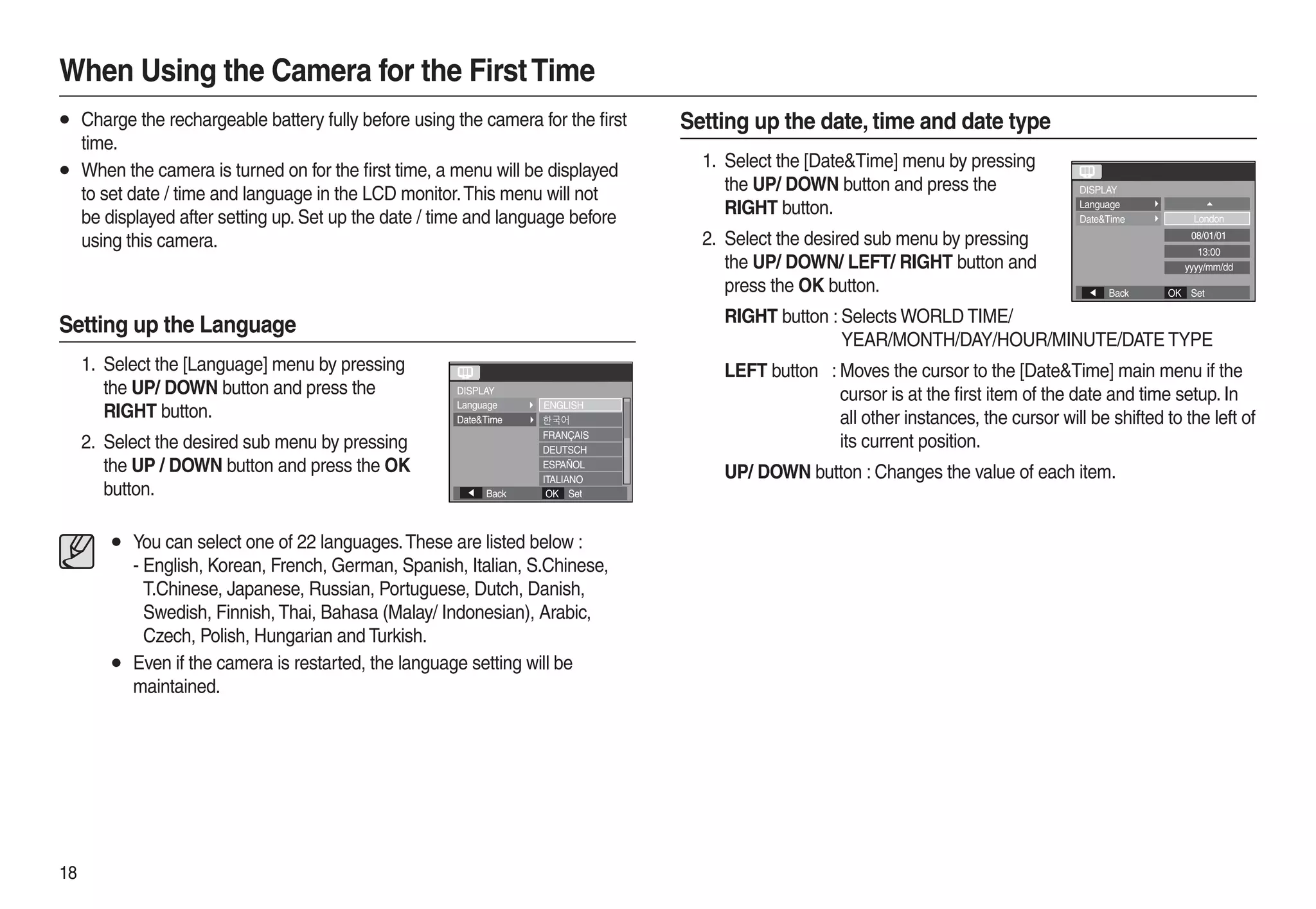 When Using the Camera for the First Time

● Charge the rechargeable battery fully before using the camera for the first time.
● When the camera is turned on for the first time, a menu will be displayed to set date / time and language in the LCD monitor. This menu will not be displayed after setting up. Set up the date / time and language before using this camera.

Setting up the Language

1. Select the [Language] menu by pressing the UP/ DOWN button and press the RIGHT button.
2. Select the desired sub menu by pressing the UP / DOWN button and press the OK button.

DISPLAY
Language
Date&Time
ENGLISH
한국어
FRANÇAIS
DEUTSCH
ESPAÑOL
ITALIANO
Back
OK Set

● You can select one of 22 languages. These are listed below :
- English, Korean, French, German, Spanish, Italian, S.Chinese, T.Chinese, Japanese, Russian, Portuguese, Dutch, Danish, Swedish, Finnish, Thai, Bahasa (Malay/ Indonesian), Arabic, Czech, Polish, Hungarian and Turkish.
● Even if the camera is restarted, the language setting will be maintained.

Setting up the date, time and date type

1. Select the [Date&Time] menu by pressing the UP/ DOWN button and press the RIGHT button.
2. Select the desired sub menu by pressing the UP/ DOWN/ LEFT/ RIGHT button and press the OK button.

DISPLAY
Language
Date&Time
London
08/01/01
13:00
yyyy/mm/dd
Back
OK Set

RIGHT button : Selects WORLD TIME/ YEAR/MONTH/DAY/HOUR/MINUTE/DATE TYPE
LEFT button : Moves the cursor to the [Date&Time] main menu if the cursor is at the first item of the date and time setup. In all other instances, the cursor will be shifted to the left of its current position.
UP/ DOWN button : Changes the value of each item.

18