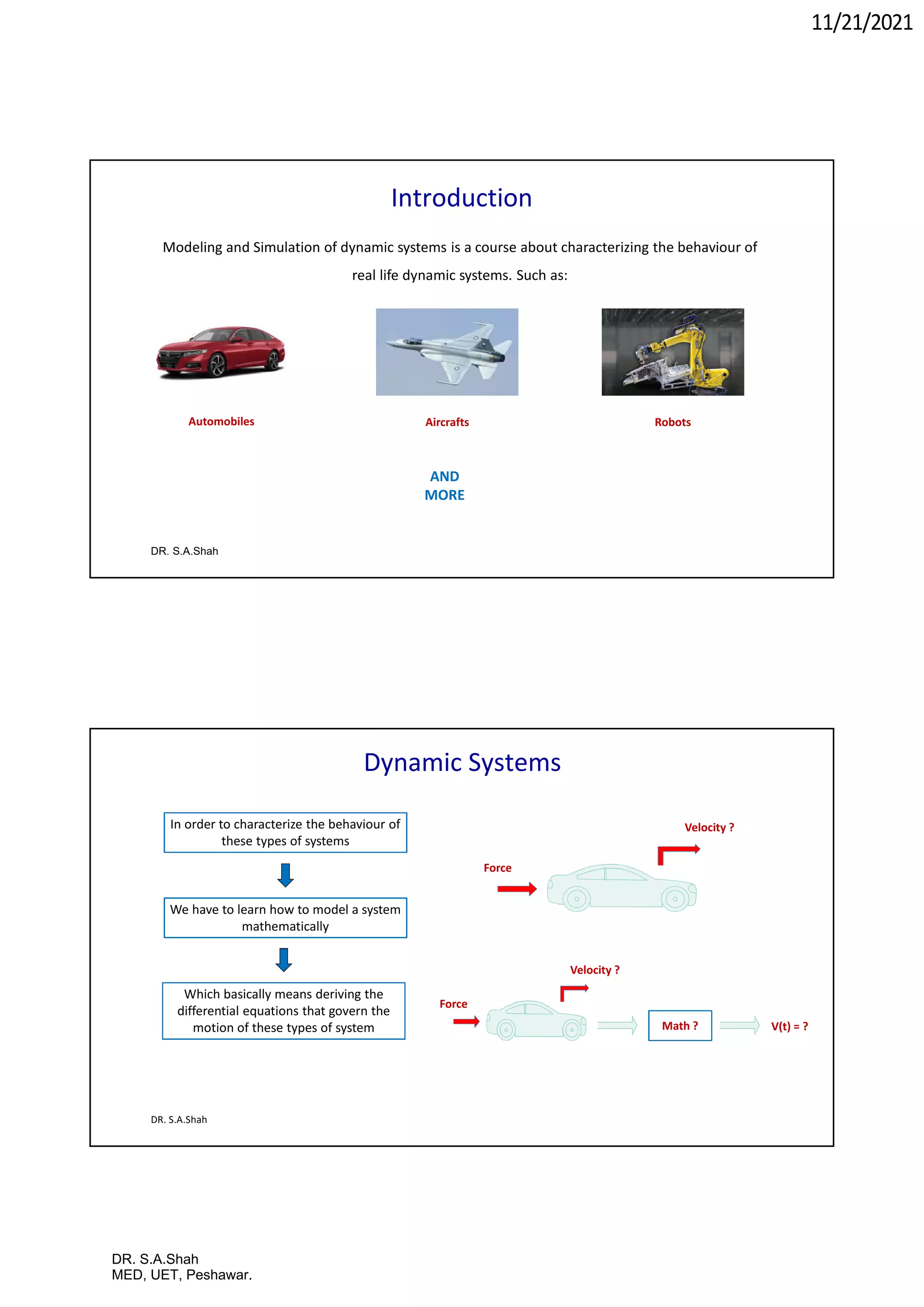 11/21/2021

Introduction

Modeling and Simulation of dynamic systems is a course about characterizing the behaviour of real life dynamic systems. Such as:

Automobiles

Aircrafts

Robots

AND MORE

DR. S.A.Shah

Dynamic Systems

In order to characterize the behaviour of these types of systems

We have to learn how to model a system mathematically

Which basically means deriving the differential equations that govern the motion of these types of system

Velocity ?

Force

Velocity ?

Force

Math ?

V(t) = ?

DR. S.A.Shah

DR. S.A.Shah
MED, UET, Peshawar.