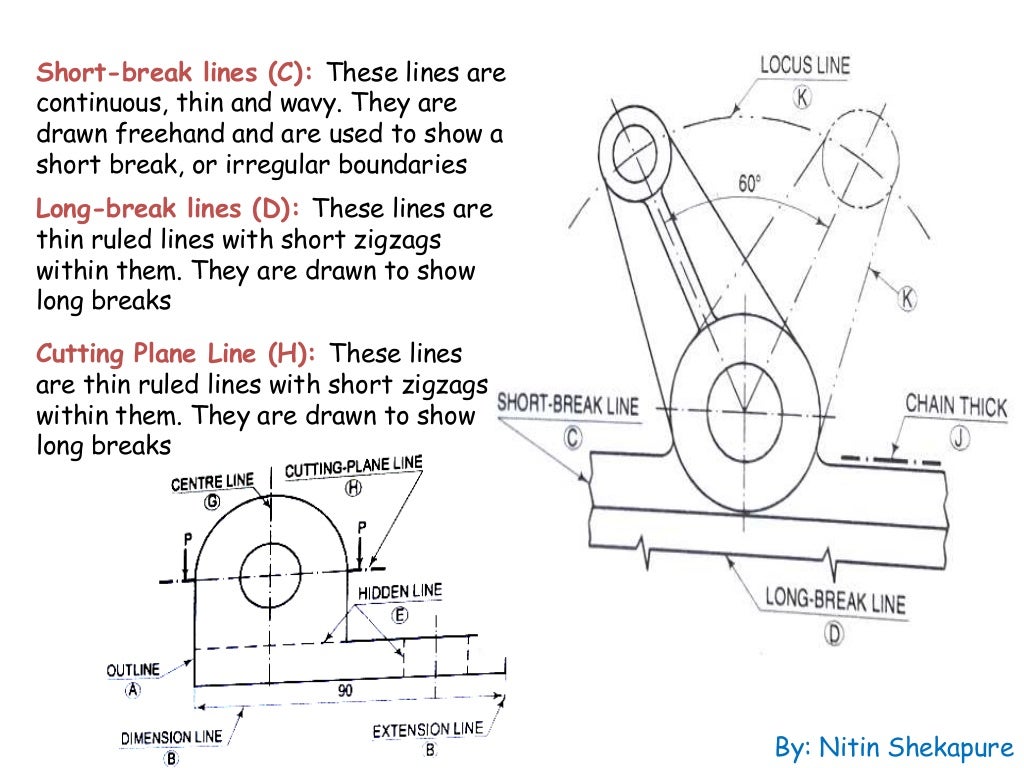 Short-break lines (C): These lines are continuous, thin and wavy. They are drawn freehand and are used to show a short break, or irregular boundaries

Long-break lines (D): These lines are thin ruled lines with short zigzags within them. They are drawn to show long breaks

Cutting Plane Line (H): These lines are thin ruled lines with short zigzags within them. They are drawn to show long breaks

CENTRE LINE
G
CUTTING-PLANE LINE
H
P
P
HIDDEN LINE
E
OUTLINE
A
90
DIMENSION LINE
B
EXTENSION LINE
B

LOCUS LINE
K
60°
K
SHORT-BREAK LINE
C
CHAIN THICK
J
LONG-BREAK LINE
D

By: Nitin Shekapure