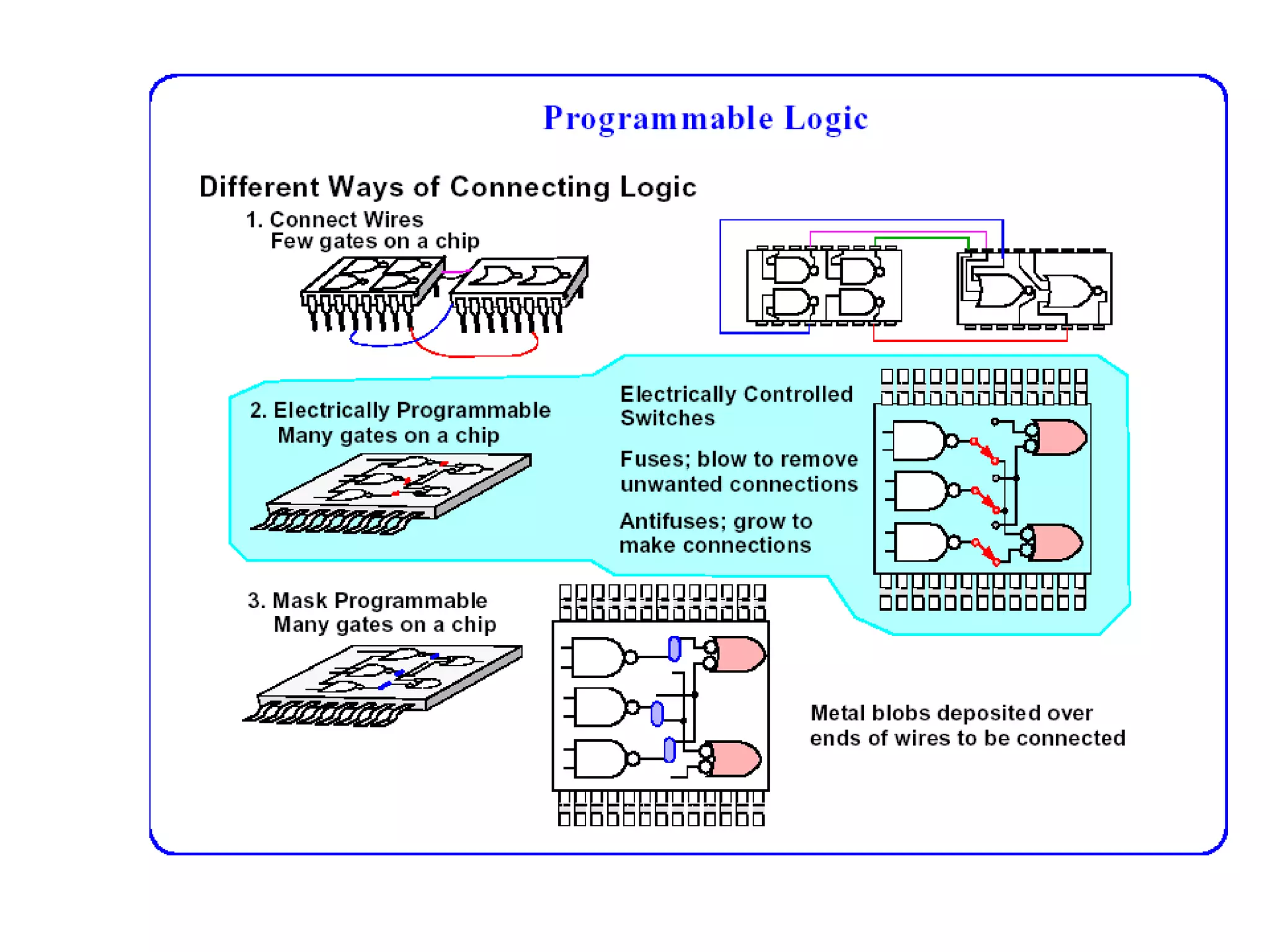 Programmable Logic

Different Ways of Connecting Logic

1. Connect Wires
Few gates on a chip

2. Electrically Programmable
Many gates on a chip

Electrically Controlled Switches

Fuses; blow to remove unwanted connections

Antifuses; grow to make connections

3. Mask Programmable
Many gates on a chip

Metal blobs deposited over ends of wires to be connected