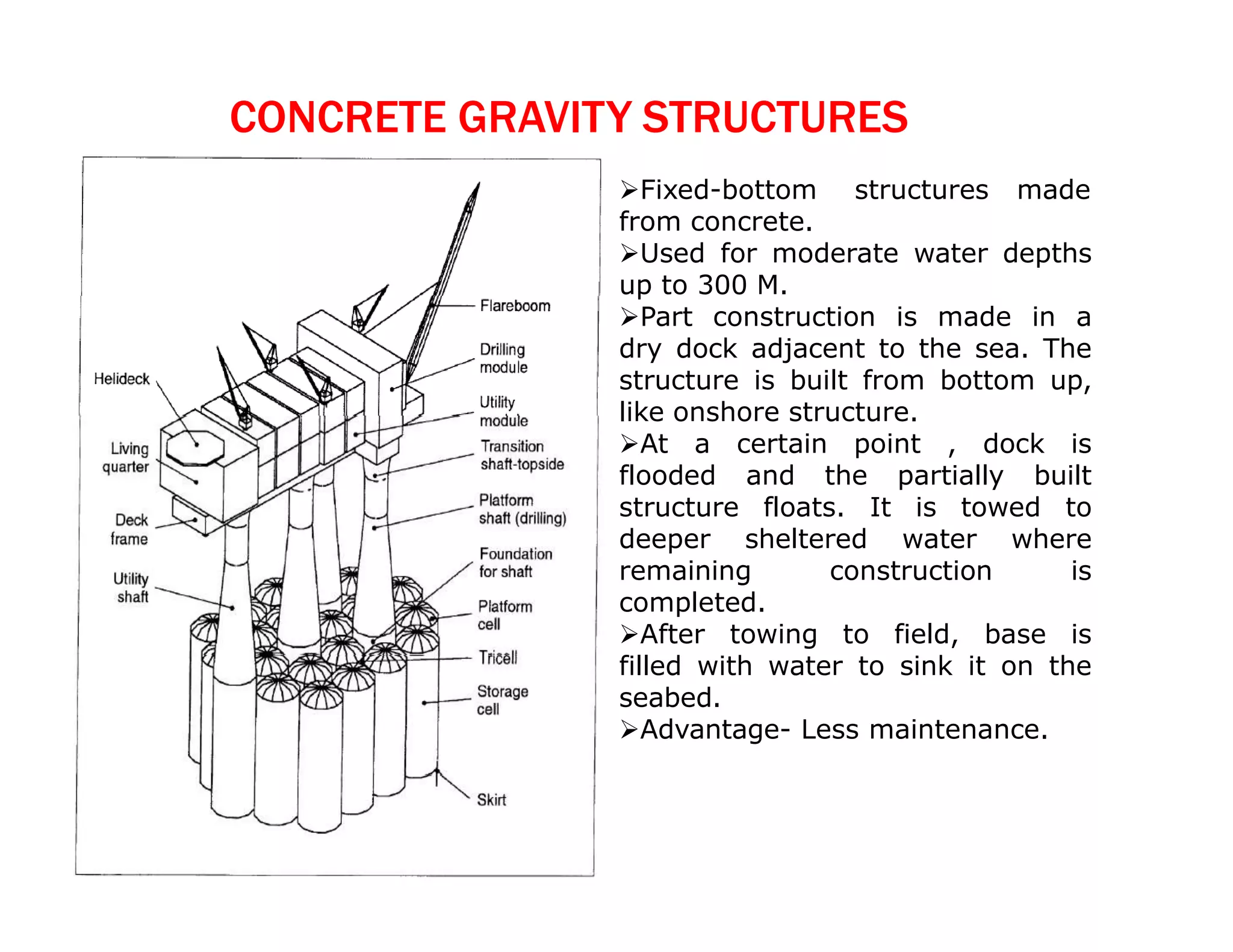 CONCRETE GRAVITY STRUCTURES

Helideck
Living quarter
Deck frame
Utility shaft
Flareboom
Drilling module
Utility module
Transition shaft-topside
Platform shaft (drilling)
Foundation for shaft
Platform cell
Tricell
Storage cell
Skirt

➢Fixed-bottom structures made from concrete.
➢Used for moderate water depths up to 300 M.
➢Part construction is made in a dry dock adjacent to the sea. The structure is built from bottom up, like onshore structure.
➢At a certain point , dock is flooded and the partially built structure floats. It is towed to deeper sheltered water where remaining construction is completed.
➢After towing to field, base is filled with water to sink it on the seabed.
➢Advantage- Less maintenance.