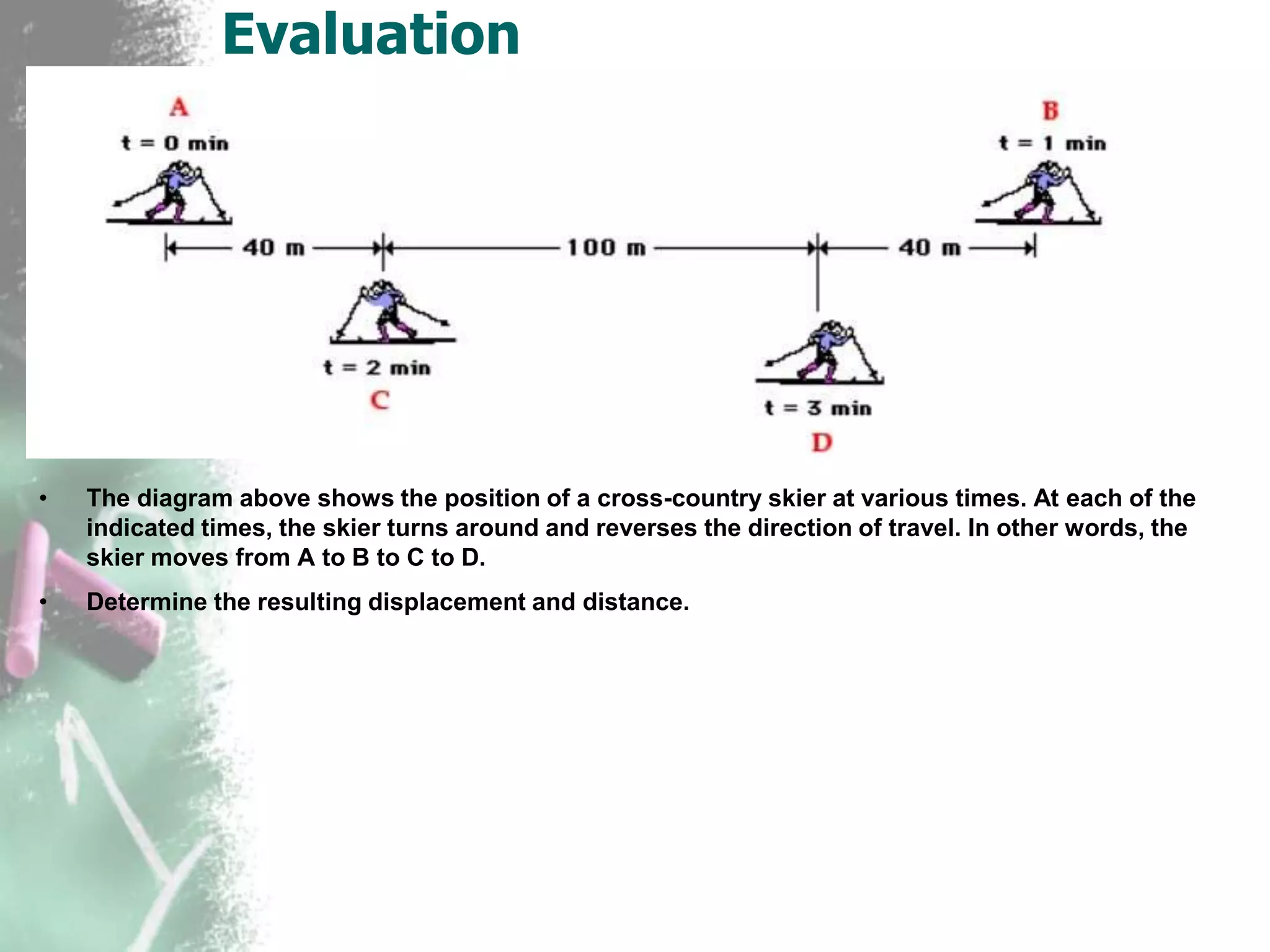 Evaluation

A

t = 0 min

B

t = 1 min

40 m

100 m

40 m

t = 2 min

C

t = 3 min

D

• The diagram above shows the position of a cross-country skier at various times. At each of the indicated times, the skier turns around and reverses the direction of travel. In other words, the skier moves from A to B to C to D.

• Determine the resulting displacement and distance.